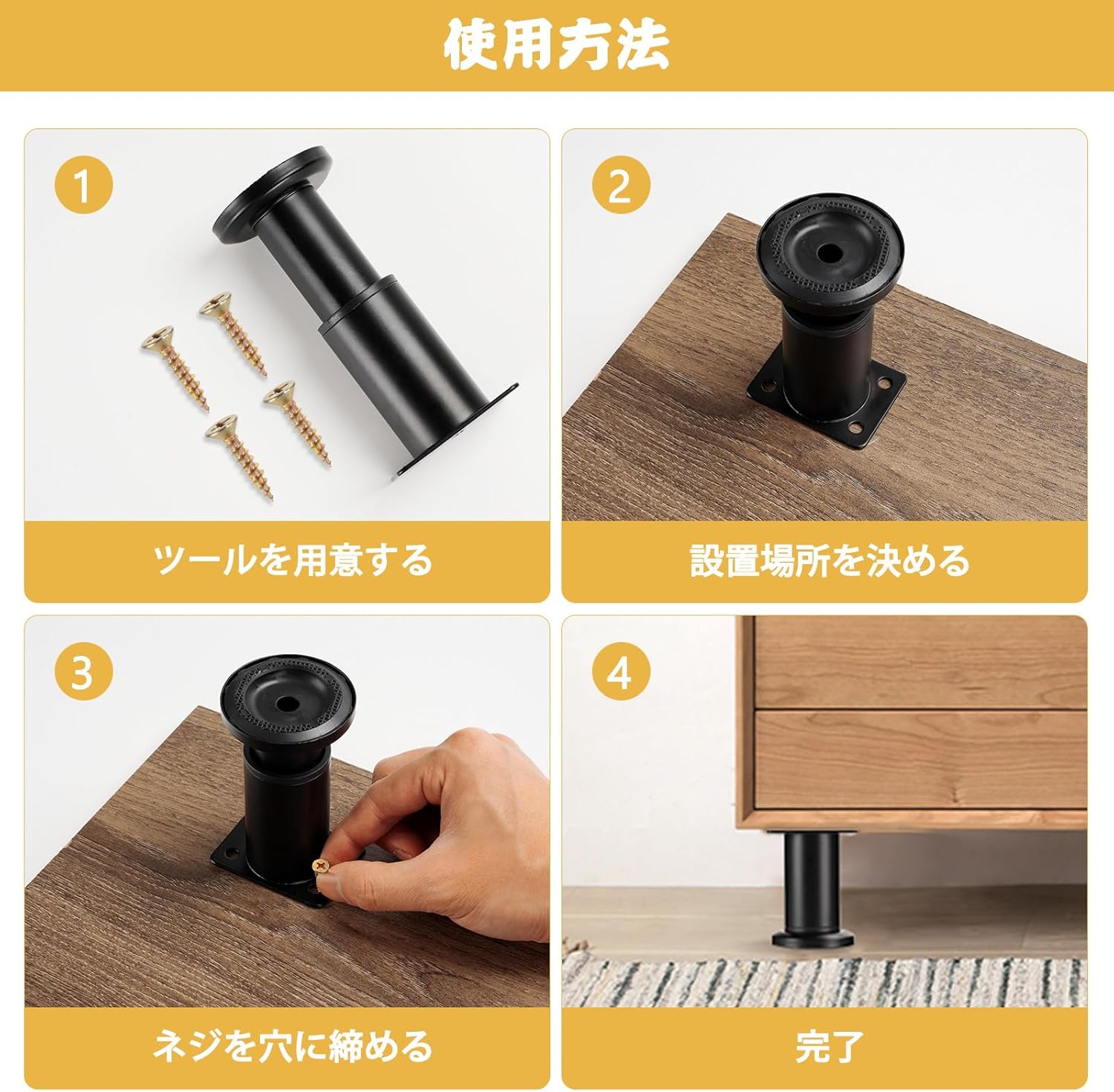 使用方法

1

ツールを用意する

2

設置場所を決める

3

ネジを穴に締める

4

完了