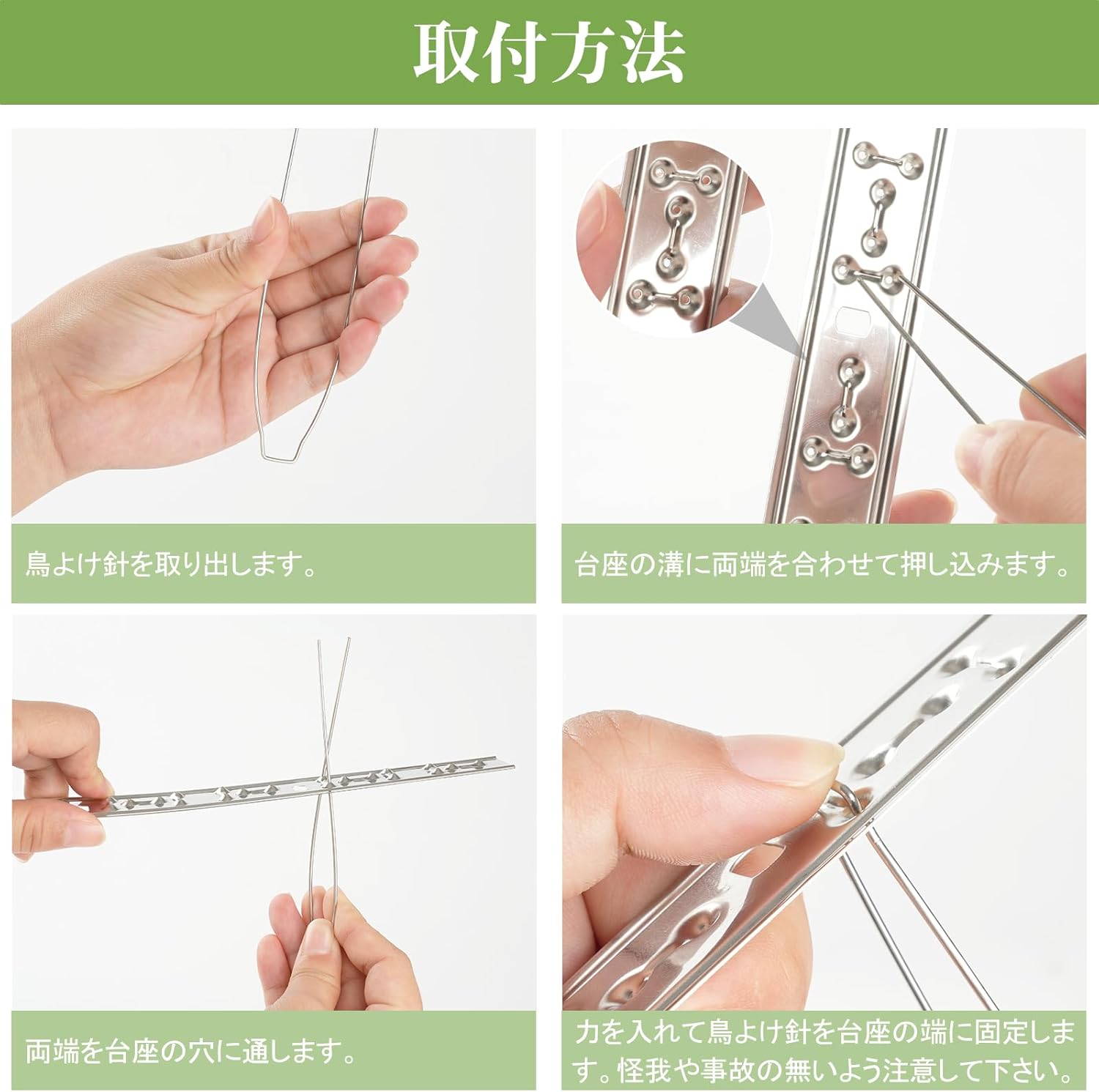 取付方法

鳥よけ針を取り出します。

台座の溝に両端を合わせて押し込みます。

両端を台座の穴に通します。

力を入れて鳥よけ針を台座の端に固定します。怪我や事故の無いよう注意して下さい。