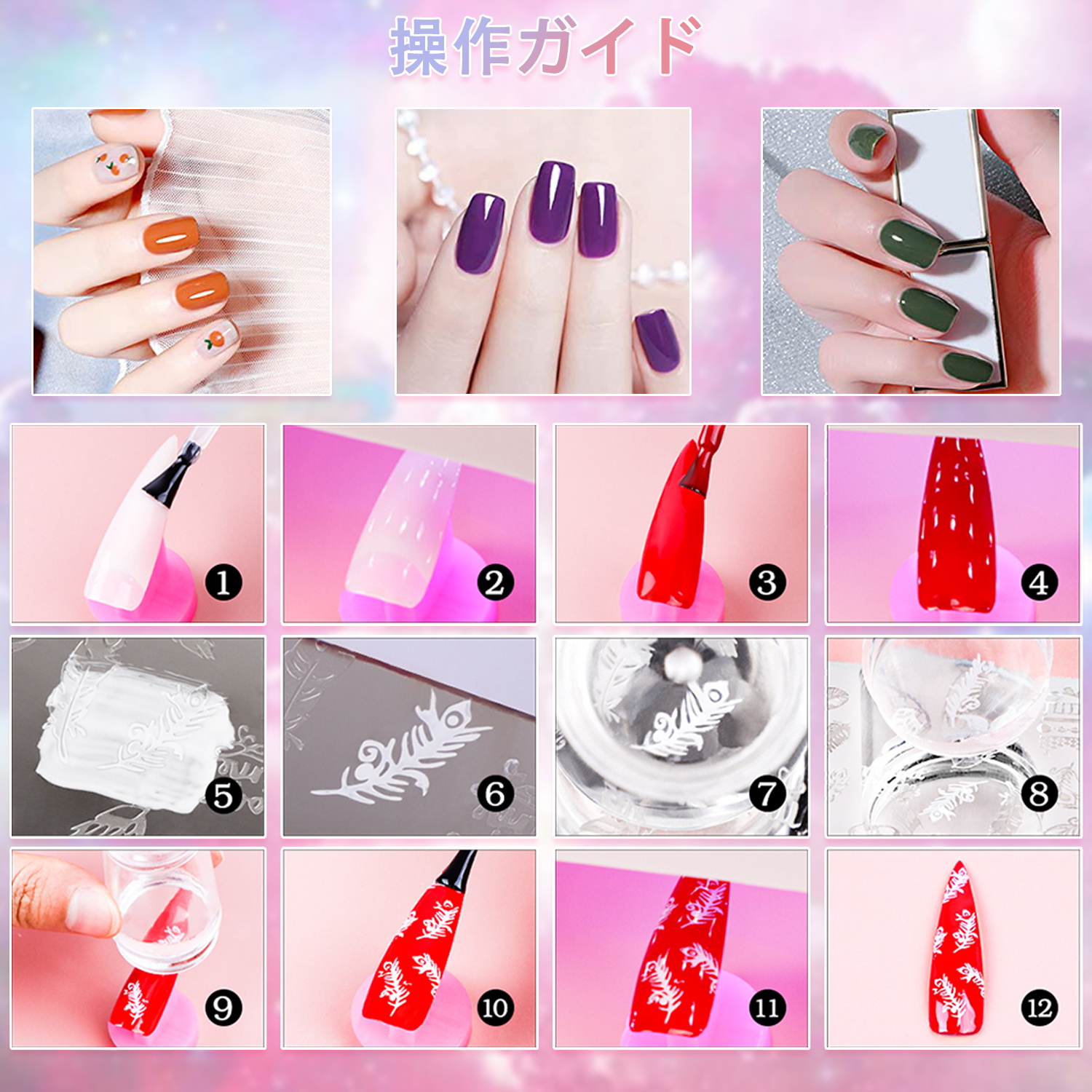 操作ガイド

1
2
3
4
5
6
7
8
9
10
11
12