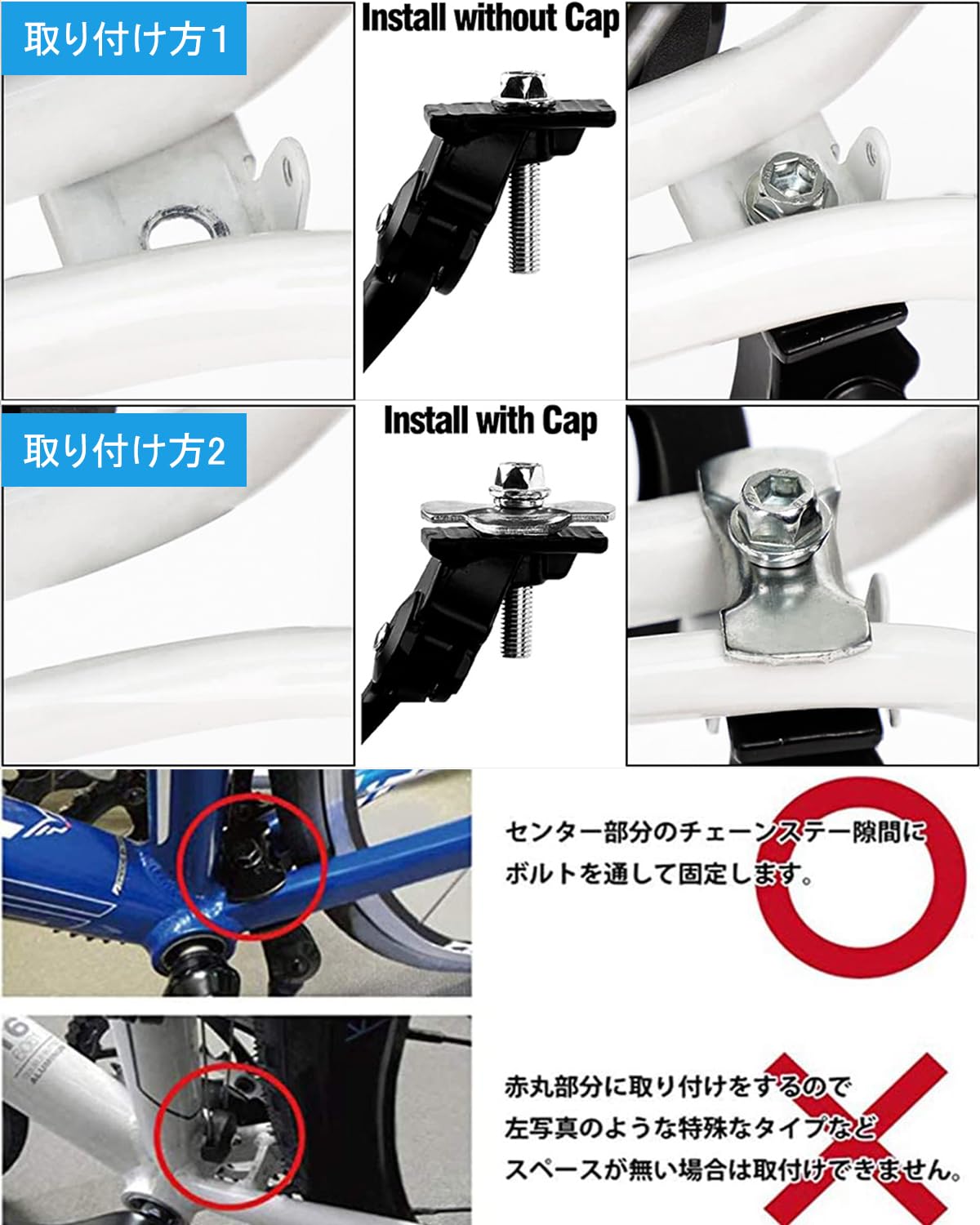 取り付け方1

Install without Cap

取り付け方2

Install with Cap

センター部分のチェーンステー隙間にボルトを通して固定します。

赤丸部分に取り付けをするので左写真のような特殊なタイプなどスペースが無い場合は取付けできません。