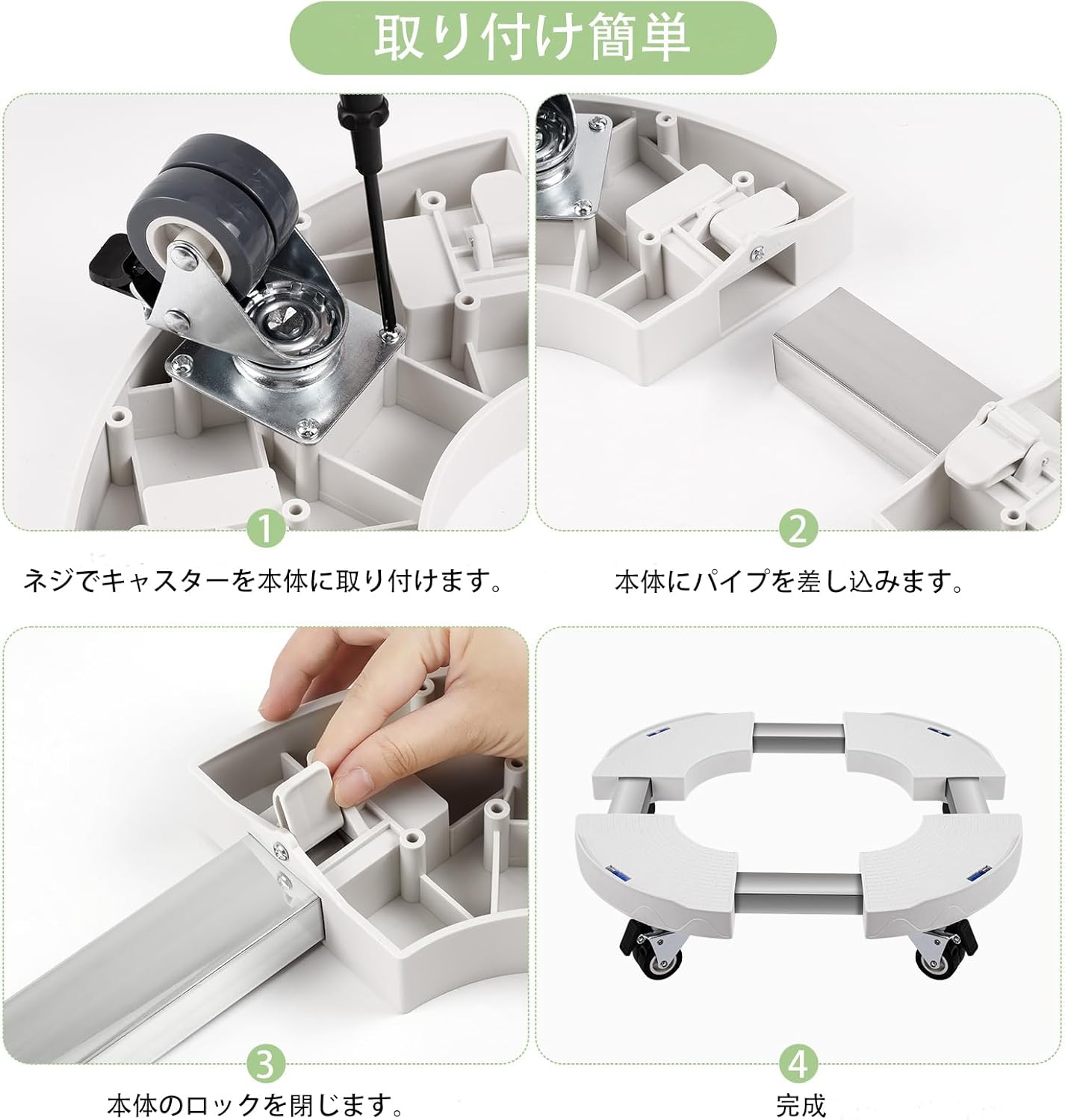 取り付け簡単

1
ネジでキャスターを本体に取り付けます。

2
本体にパイプを差し込みます。

3
本体のロックを閉じます。

4
完成