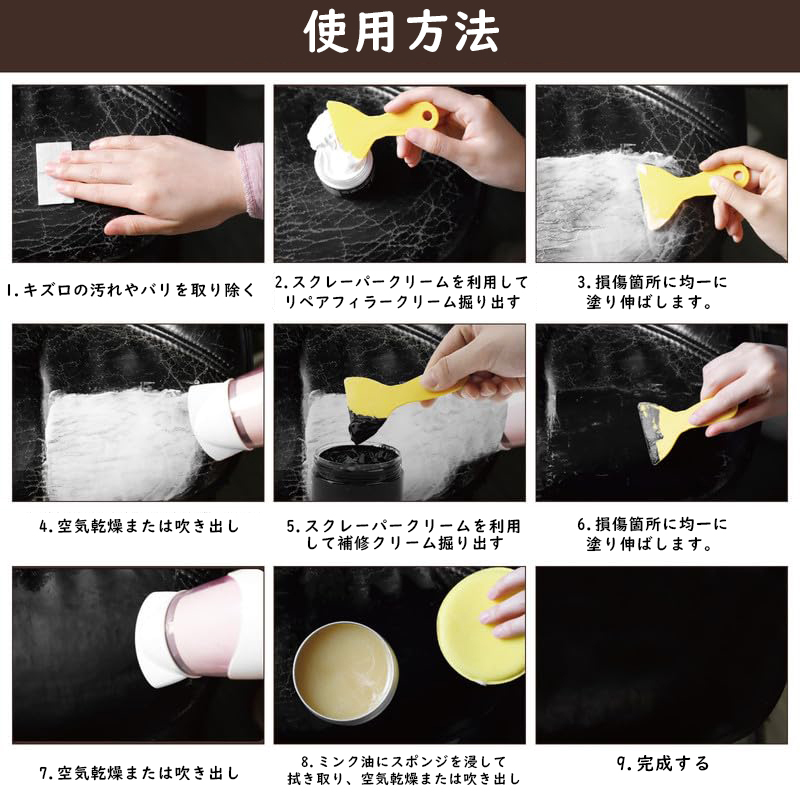 使用方法

1.キズロの汚れやバリを取り除く

2.スクレーパークリームを利用してリペアフィラークリーム掘り出す

3.損傷箇所に均一に塗り伸ばします。

4.空気乾燥または吹き出し

5.スクレーパークリームを利用して補修クリーム掘り出す

6.損傷箇所に均一に塗り伸ばします。

7.空気乾燥または吹き出し

8.ミンク油にスポンジを浸して拭き取り、空気乾燥または吹き出し

9.完成する