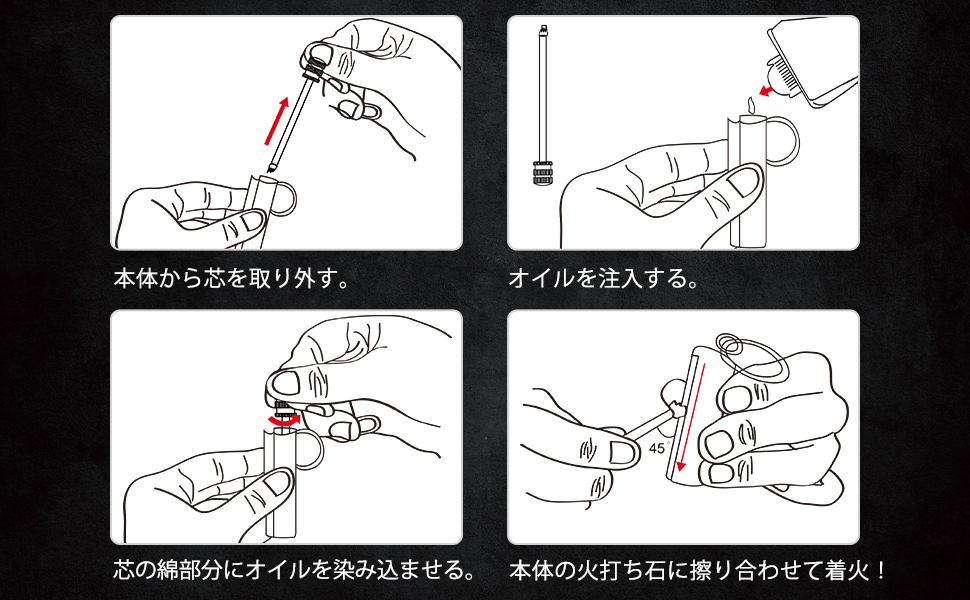 本体から芯を取り外す。

オイルを注入する。

芯の綿部分にオイルを染み込ませる。

45°

本体の火打ち石に擦り合わせて着火！