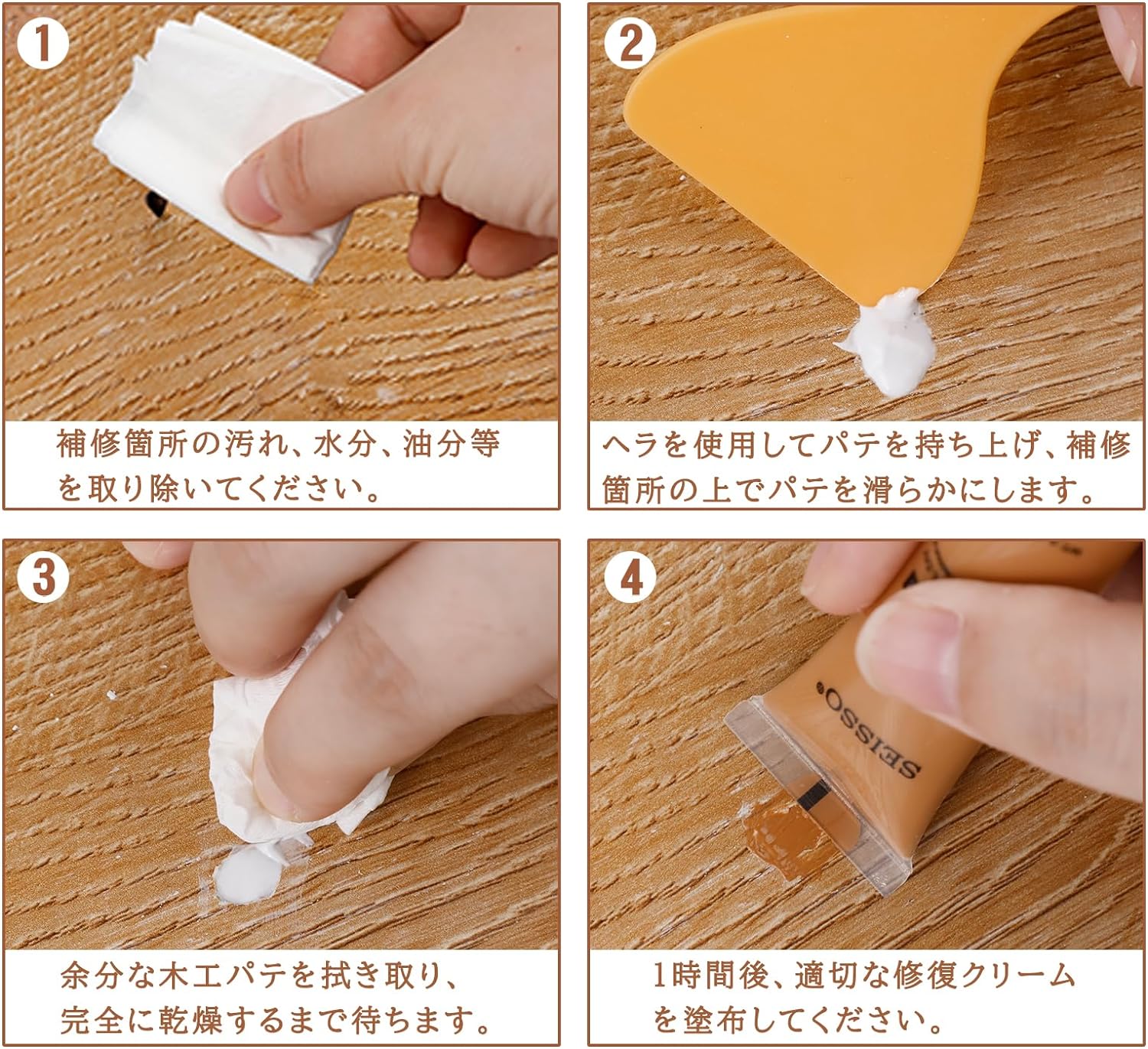 1

補修箇所の汚れ、水分、油分等を取り除いてください。

2

ヘラを使用してパテを持ち上げ、補修箇所の上でパテを滑らかにします。

3

余分な木工パテを拭き取り、完全に乾燥するまで待ちます。

4

SEISSO

1時間後、適切な修復クリームを塗布してください。