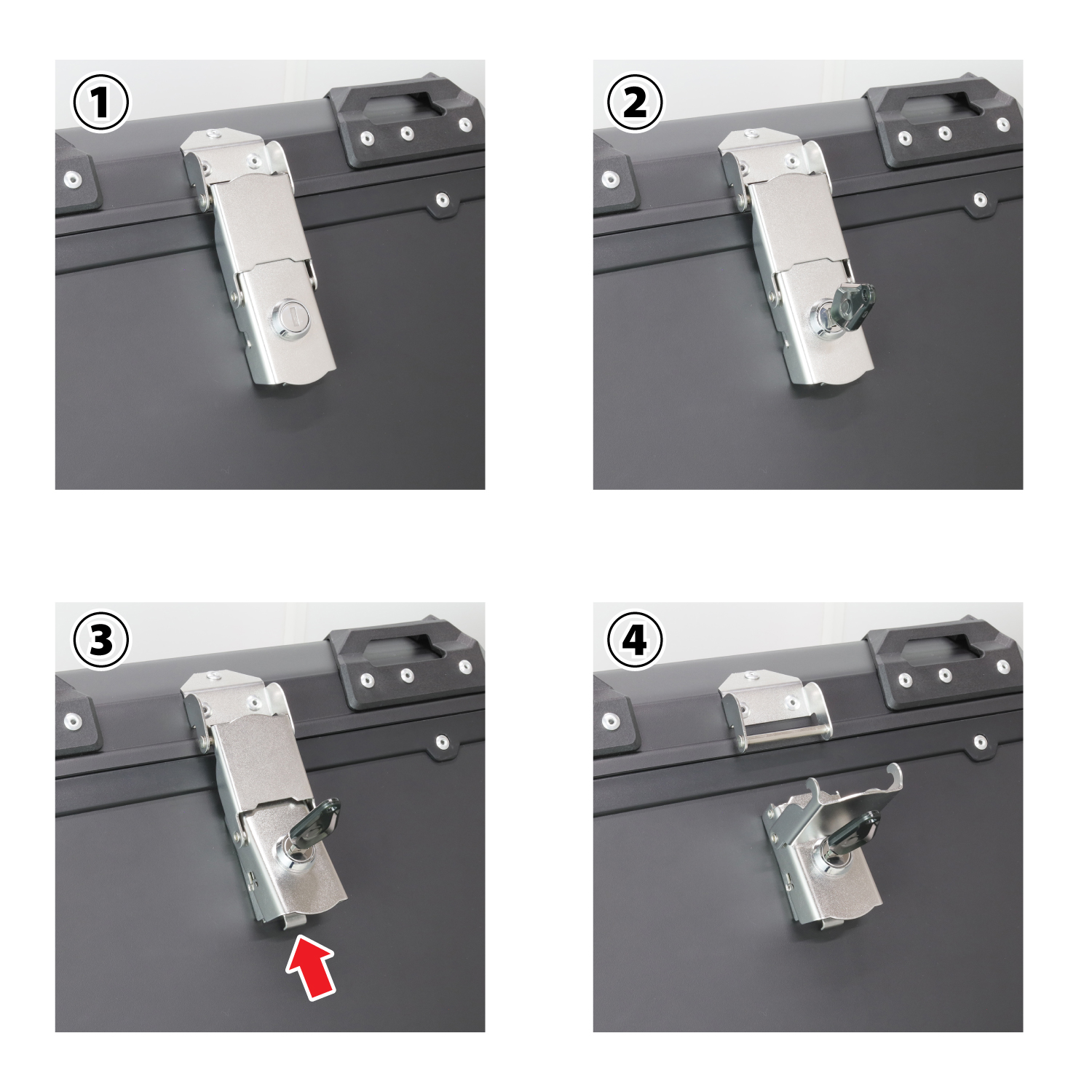 1

2

3

4