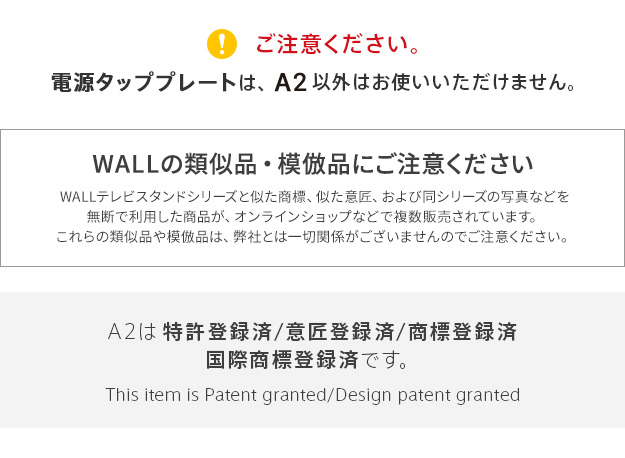 ご注意ください。

電源タッププレートは、A2以外はお使いいただけません。

WALLの類似品・模倣品にご注意ください

WALLテレビスタンドシリーズと似た商標、似た意匠、および同シリーズの写真などを無断で利用した商品が、オンラインショップなどで複数販売されています。これらの類似品や模倣品は、弊社とは一切関係がございませんのでご注意ください。

A2は特許登録済/意匠登録済/商標登録済
国際商標登録済です。

This item is Patent granted/Design patent granted