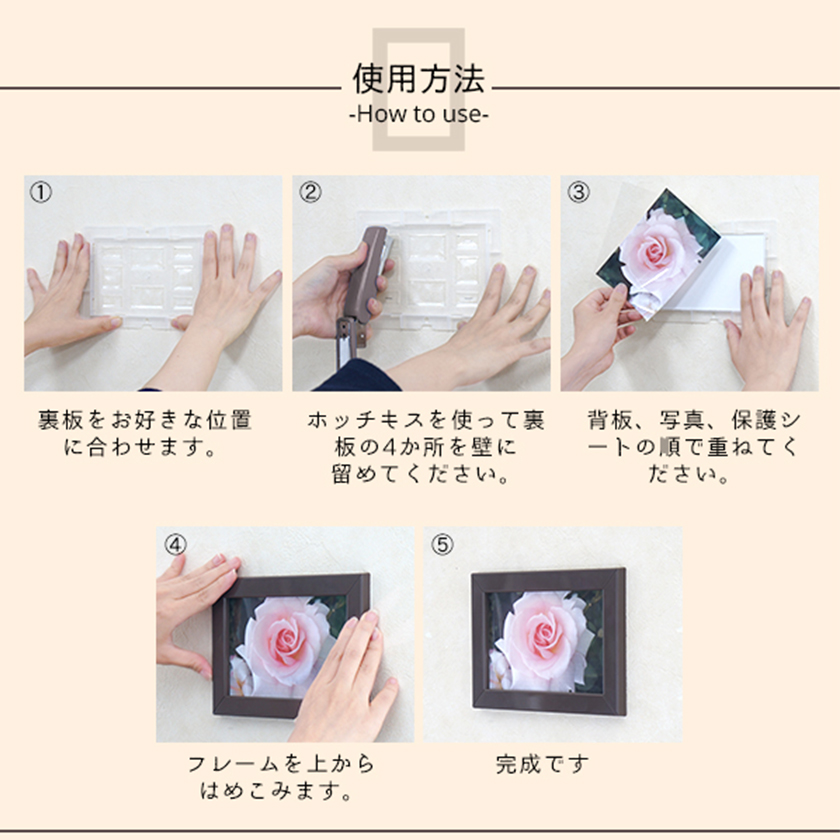 使用方法
-How to use-

①

裏板をお好きな位置に合わせます。

②

ホッチキスを使って裏板の4か所を壁に留めてください。

③

背板、写真、保護シートの順で重ねてください。

④

フレームを上からはめこみます。

⑤

完成です