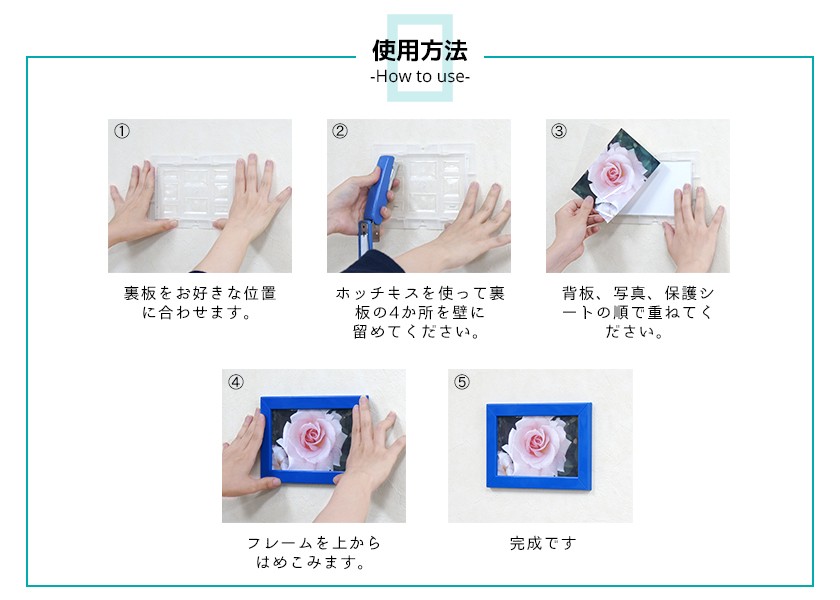 使用方法
-How to use-

①
裏板をお好きな位置に合わせます。

②
ホッチキスを使って裏板の4か所を壁に留めてください。

③
背板、写真、保護シートの順で重ねてください。

④
フレームを上からはめこみます。

⑤
完成です