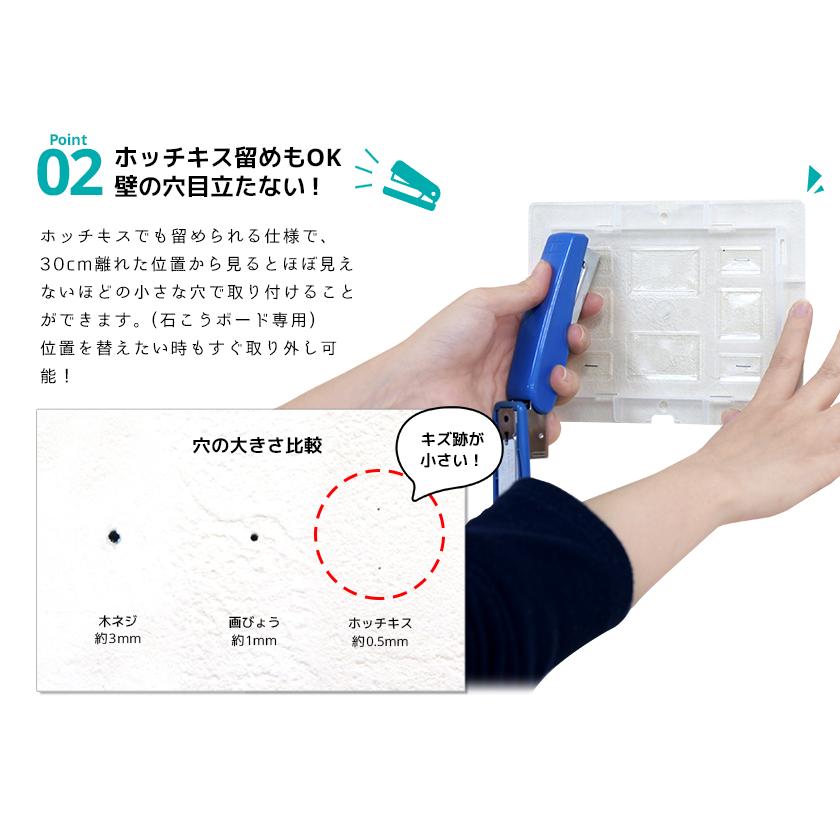 Point
02 ホッチキス留めもOK
壁の穴目立たない！

ホッチキスでも留められる仕様で、30cm離れた位置から見るとほぼ見えないほどの小さな穴で取り付けることができます。(石こうボード専用)
位置を替えたい時もすぐ取り外し可能！

穴の大きさ比較

キズ跡が小さい！

木ネジ
約3mm

画びょう
約1mm

ホッチキス
約0.5mm