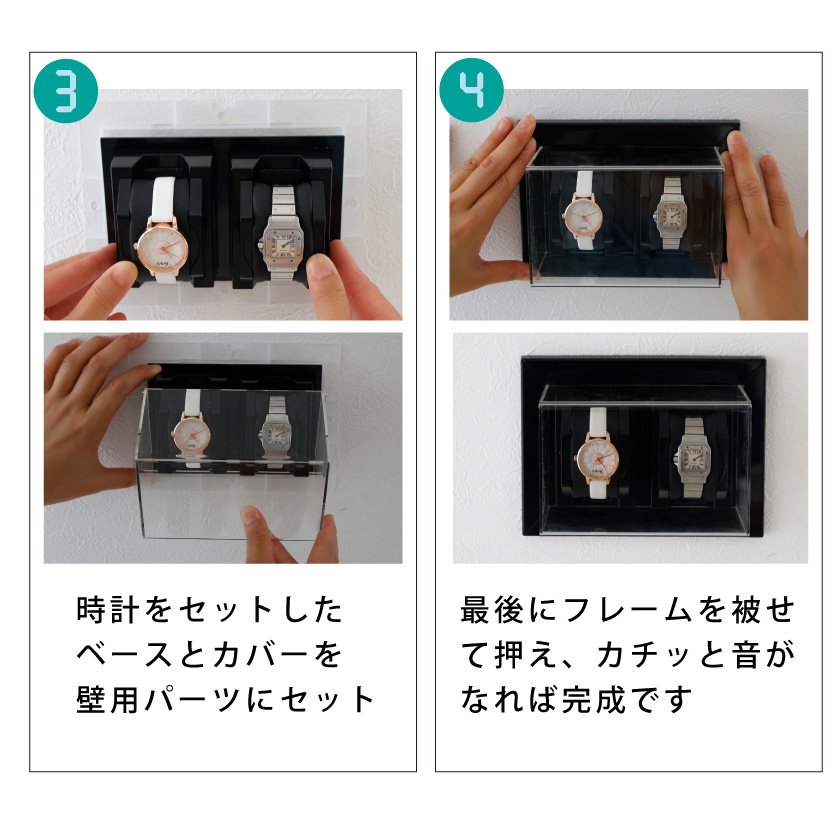 3

時計をセットしたベースとカバーを壁用パーツにセット

4

最後にフレームを被せて押え、カチッと音がなれば完成です