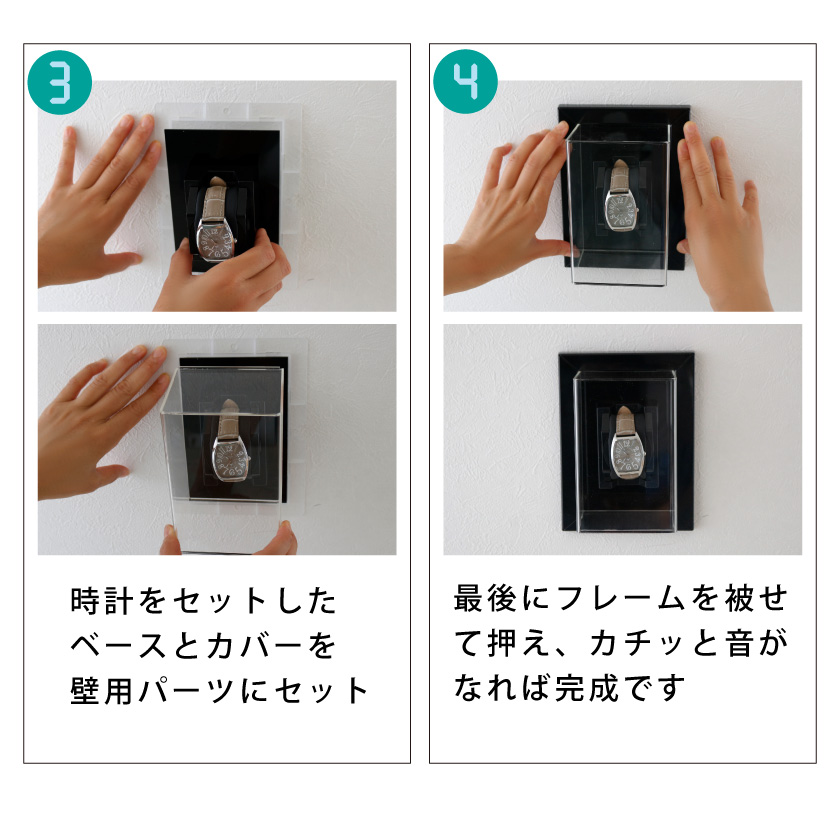 3

時計をセットしたベースとカバーを壁用パーツにセット

4

最後にフレームを被せて押え、カチッと音がなれば完成です