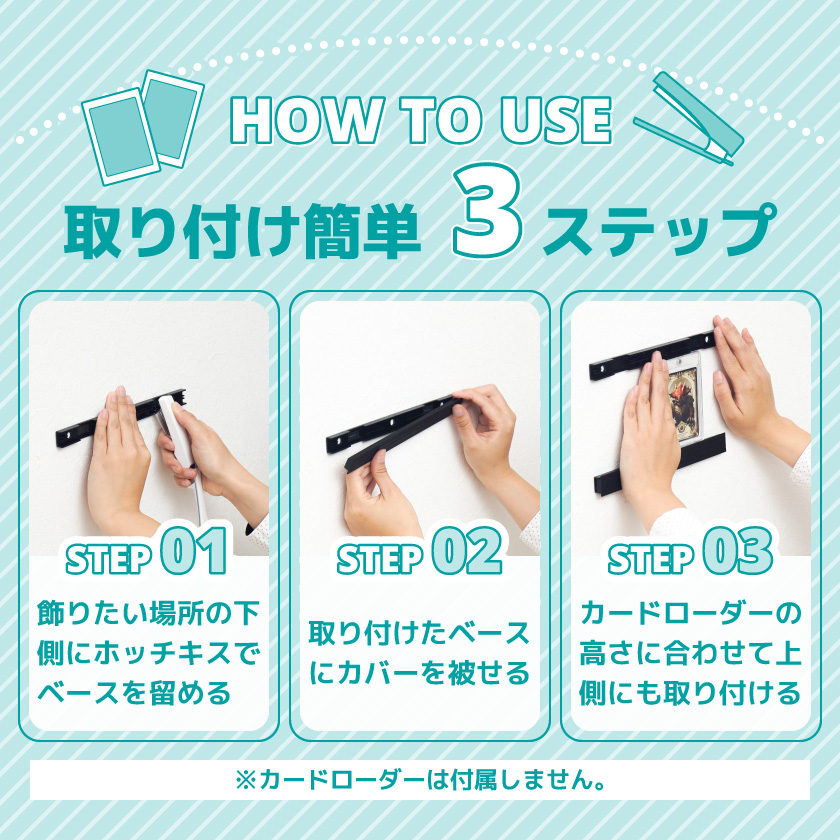 HOW TO USE

取り付け簡単 3 ステップ

STEP 01

飾りたい場所の下側にホッチキスでベースを留める

STEP 02

取り付けたベースにカバーを被せる

STEP 03

カードローダーの高さに合わせて上側にも取り付ける

※カードローダーは付属しません。