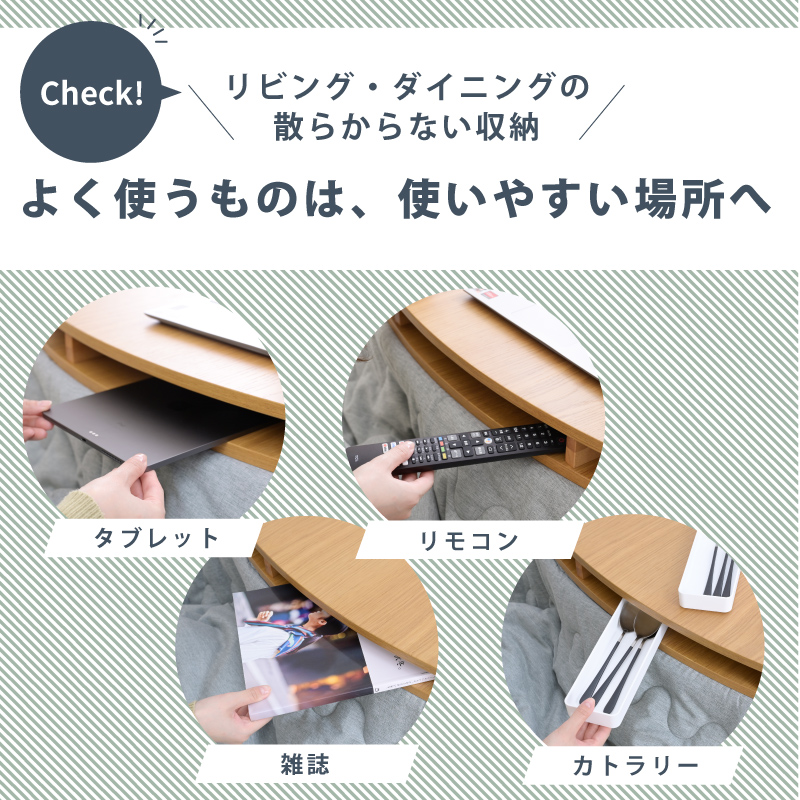 Check!

リビング・ダイニングの
散らからない収納

よく使うものは、使いやすい場所へ

タブレット

リモコン

雑誌

カトラリー