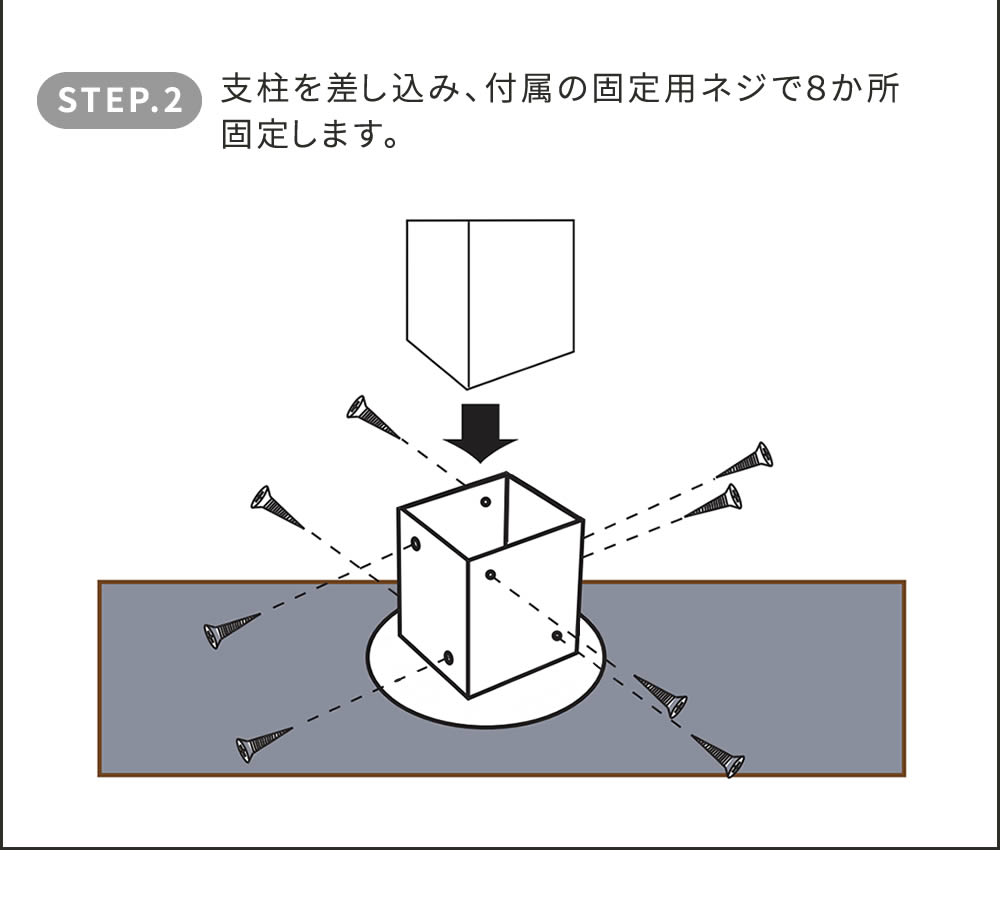 STEP.2 支柱を差し込み、付属の固定用ネジで8か所固定します。