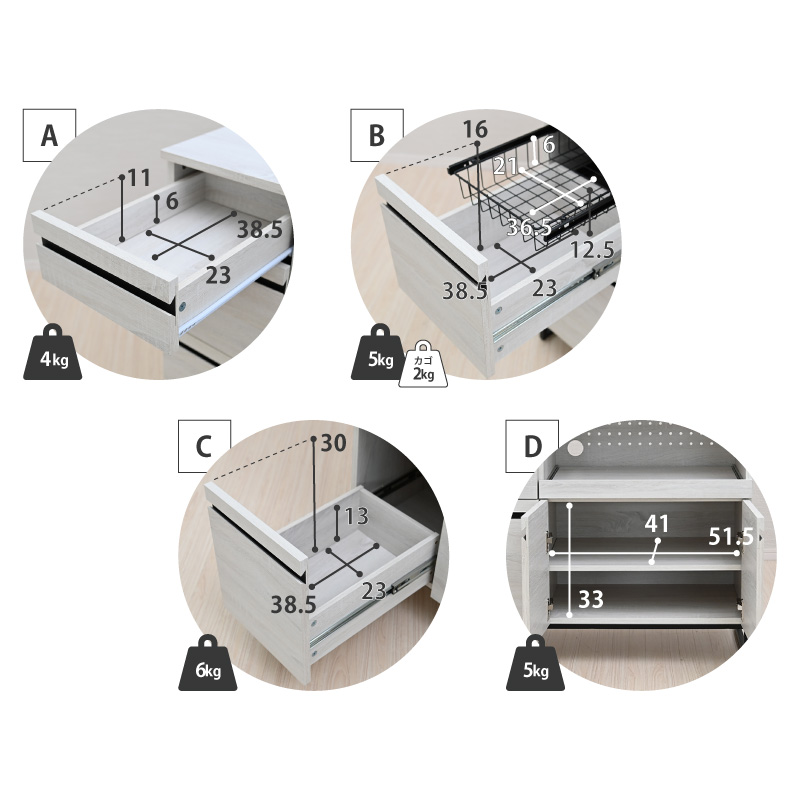 A

11

6

38.5

23

4kg

B

16

6

21

36.5

12.5

38.5

23

5kg

カゴ
2kg

C

30

13

38.5

23

6kg

D

41

51.5

33

5kg