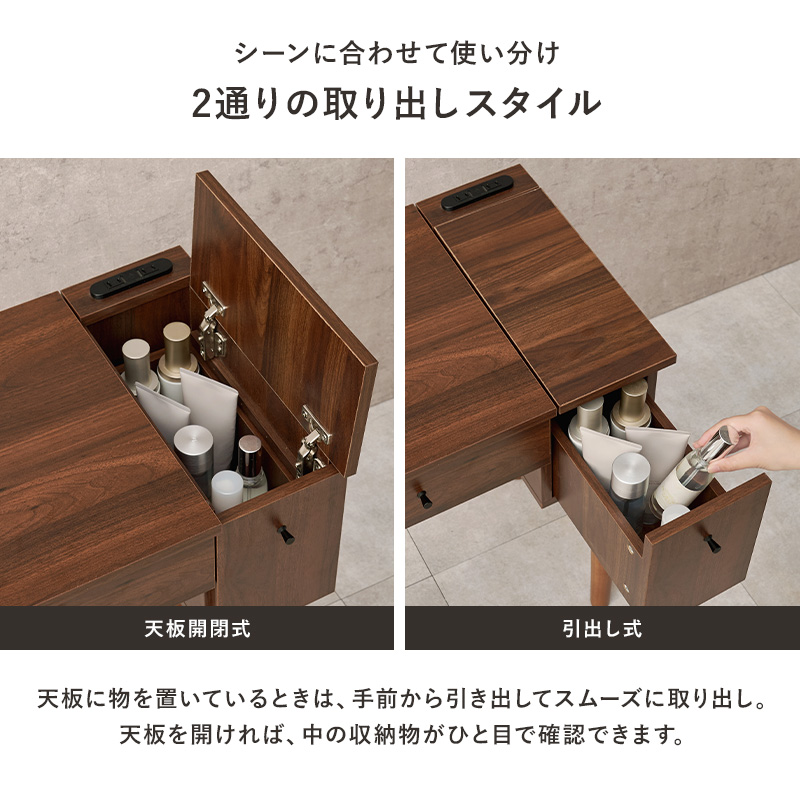 シーンに合わせて使い分け
2通りの取り出しスタイル

天板開閉式

引出し式

天板に物を置いているときは、手前から引き出してスムーズに取り出し。
天板を開ければ、中の収納物がひと目で確認できます。