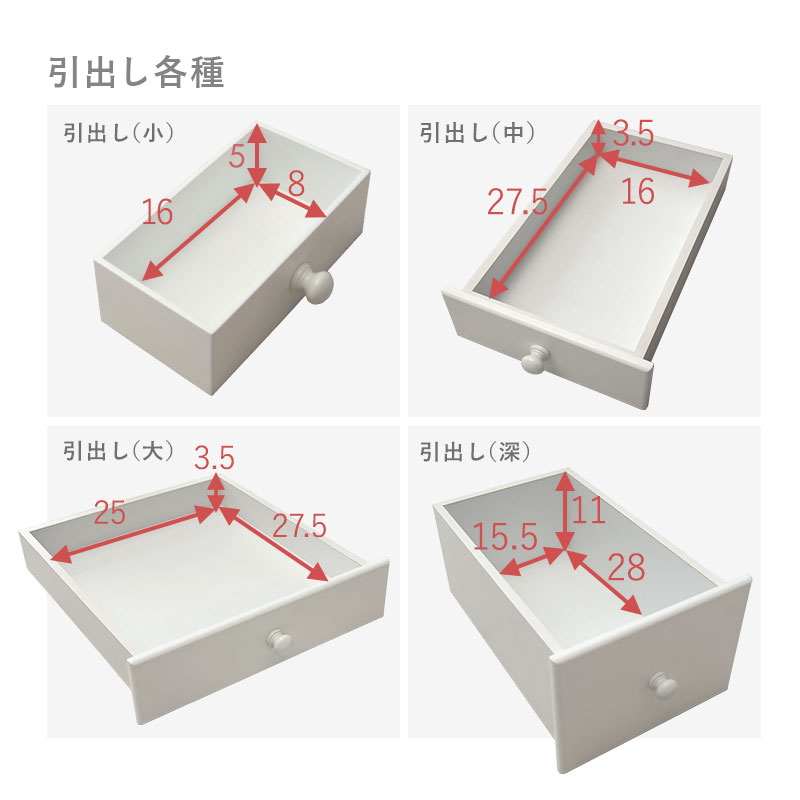 引出し各種

引出し(小)

5

8

16

引出し(中)

3.5

27.5

16

引出し(大)

3.5

25

27.5

引出し(深)

11

15.5

28