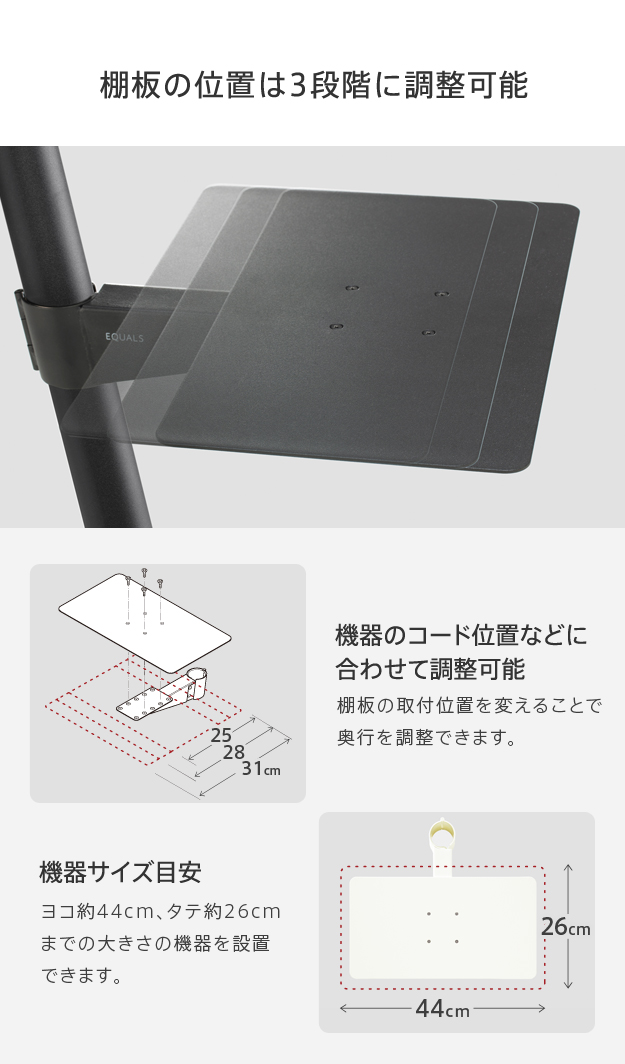 棚板の位置は3段階に調整可能

EQUALS

25
28
31cm

機器のコード位置などに合わせて調整可能

棚板の取付位置を変えることで奥行を調整できます。

機器サイズ目安

ヨコ約44cm、タテ約26cmまでの大きさの機器を設置できます。

26cm

44cm