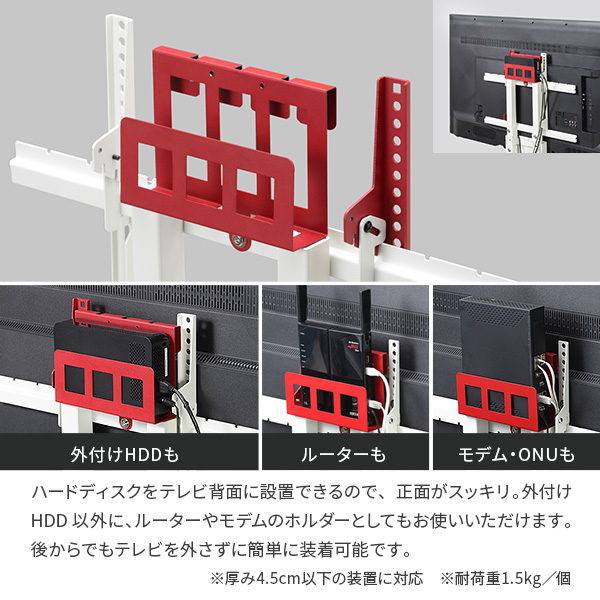 外付けHDDも

ルーターも

モデム・ONUも

ハードディスクをテレビ背面に設置できるので、正面がスッキリ。外付けHDD 以外に、ルーターやモデムのホルダーとしてもお使いいただけます。後からでもテレビを外さずに簡単に装着可能です。

※厚み4.5cm以下の装置に対応　※耐荷重1.5kg／個