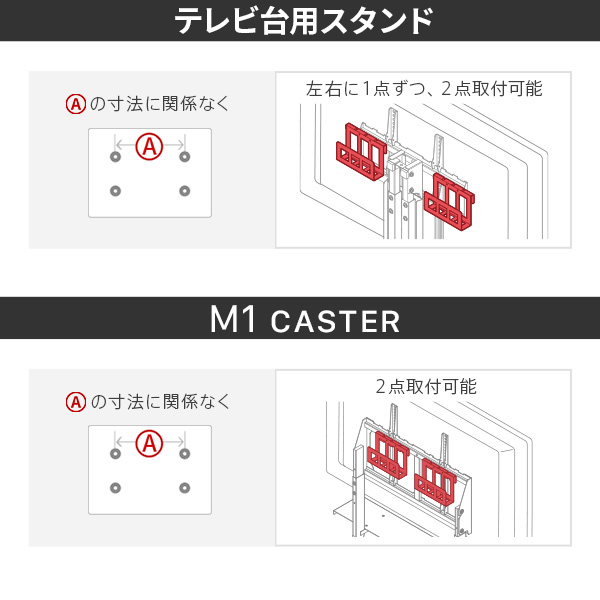 テレビ台用スタンド

Ⓐの寸法に関係なく

Ⓐ

左右に1点ずつ、2点取付可能

M1 CASTER

Ⓐの寸法に関係なく

Ⓐ

2点取付可能