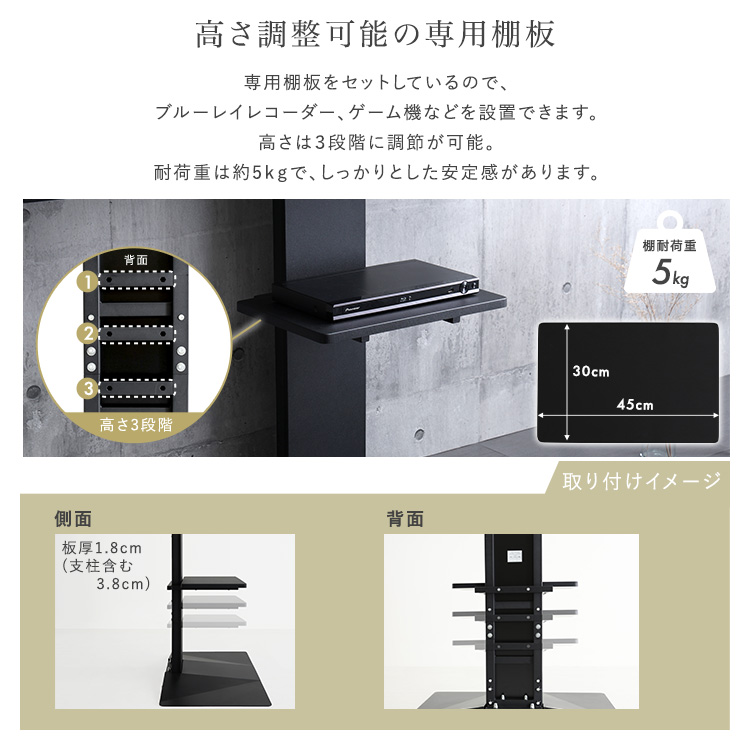 高さ調整可能の専用棚板

専用棚板をセットしているので、
ブルーレイレコーダー、ゲーム機などを設置できます。
高さは3段階に調節が可能。
耐荷重は約5kgで、しっかりとした安定感があります。

背面
1
2
3
高さ3段階

Pioneer

棚耐荷重
5kg

30cm
45cm

取り付けイメージ

側面
板厚1.8cm
(支柱含む
3.8cm)

背面