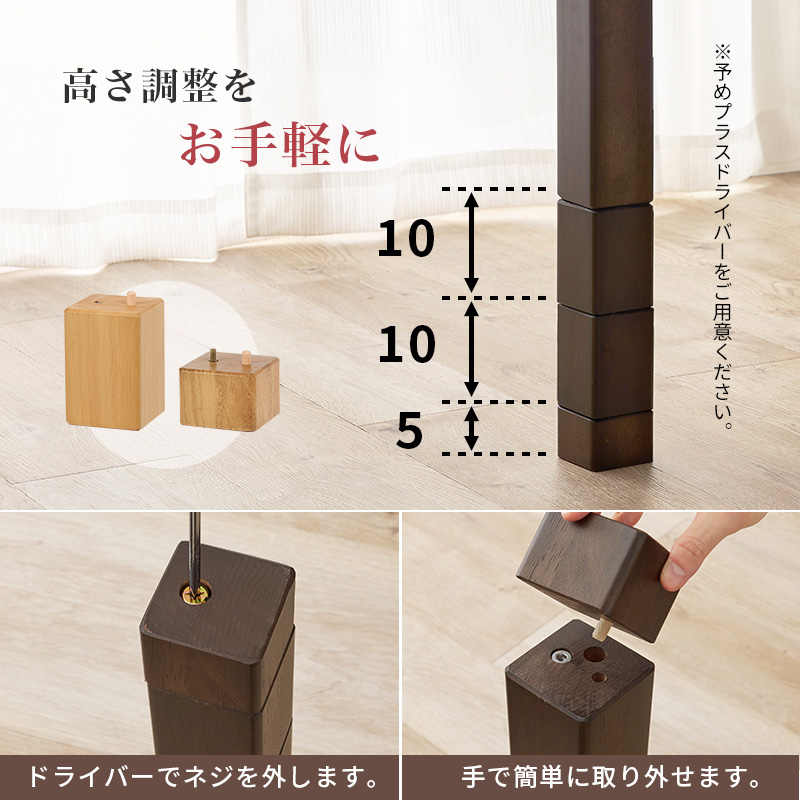 高さ調整を
お手軽に

※予めプラスドライバーをご用意ください。

10
10
5

ドライバーでネジを外します。

手で簡単に取り外せます。