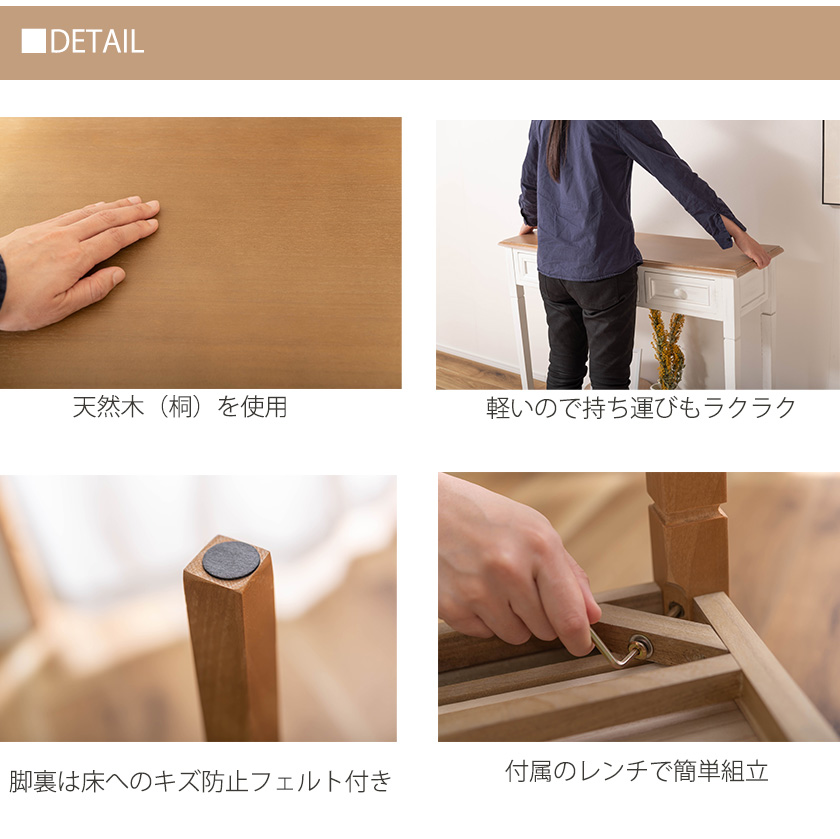 ■DETAIL

天然木（桐）を使用

軽いので持ち運びもラクラク

脚裏は床へのキズ防止フェルト付き

付属のレンチで簡単組立