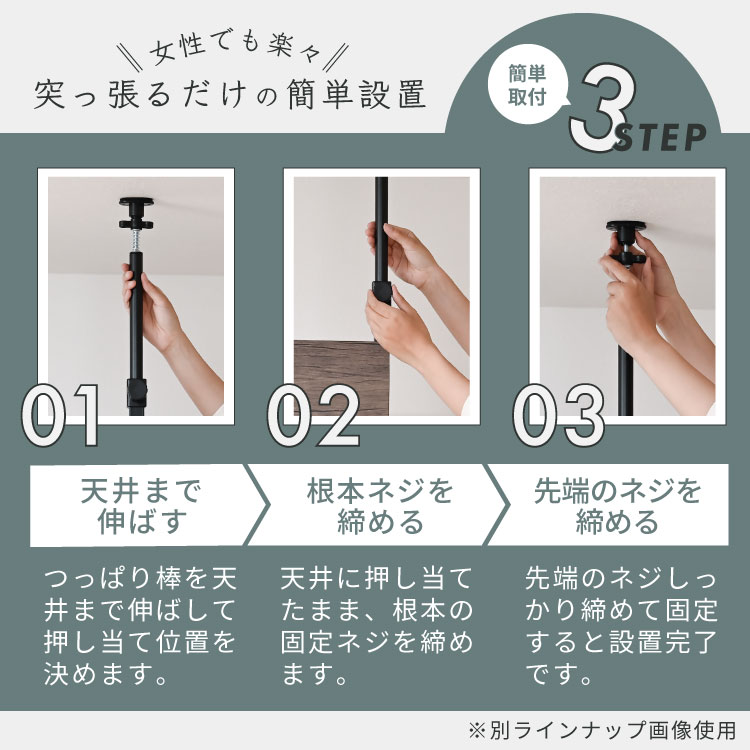 女性でも楽々
突っ張るだけの簡単設置

簡単取付
3STEP

01
天井まで伸ばす
つっぱり棒を天井まで伸ばして押し当て位置を決めます。

02
根本ネジを締める
天井に押し当てたまま、根本の固定ネジを締めます。

03
先端のネジを締める
先端のネジしっかり締めて固定すると設置完了です。

※別ラインナップ画像使用