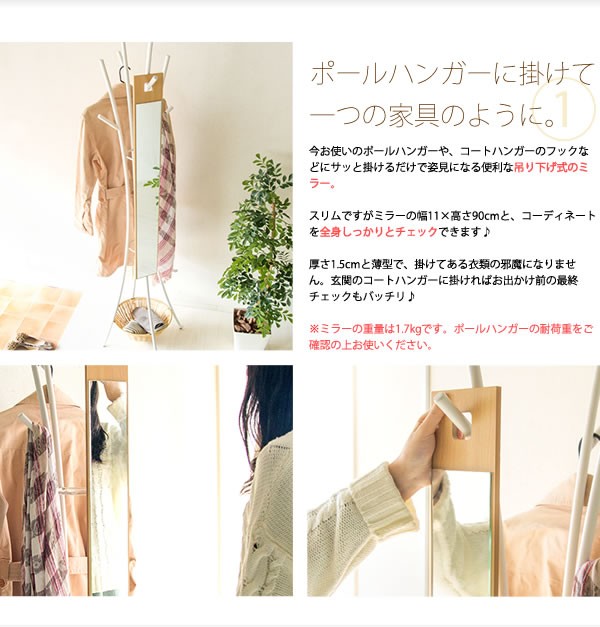 ポールハンガーに掛けて一つの家具のように。

1

今お使いのポールハンガーや、コートハンガーのフックなどにサッと掛けるだけで姿見になる便利な吊り下げ式のミラー。

スリムですがミラーの幅11×高さ90cmと、コーディネートを全身しっかりとチェックできます♪

厚さ1.5cmと薄型で、掛けてある衣類の邪魔になりません。玄関のコートハンガーに掛ければお出かけ前の最終チェックもバッチリ♪

※ミラーの重量は1.7kgです。ポールハンガーの耐荷重をご確認の上お使いください。