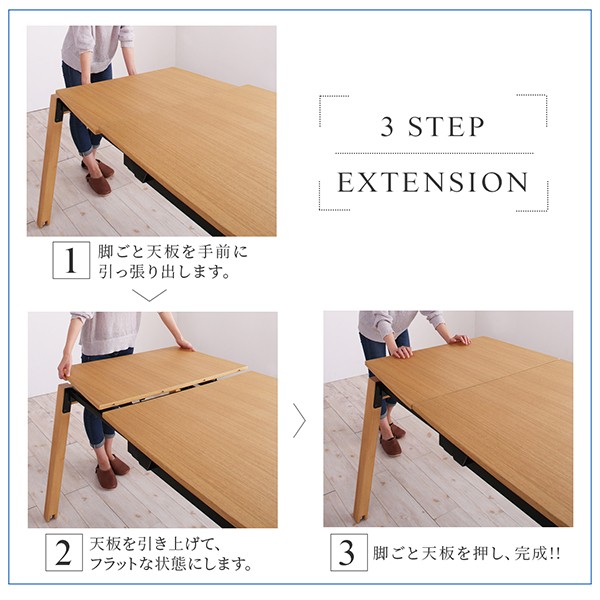 3 STEP
EXTENSION

1 脚ごと天板を手前に引っ張り出します。

2 天板を引き上げて、フラットな状態にします。

3 脚ごと天板を押し、完成!!