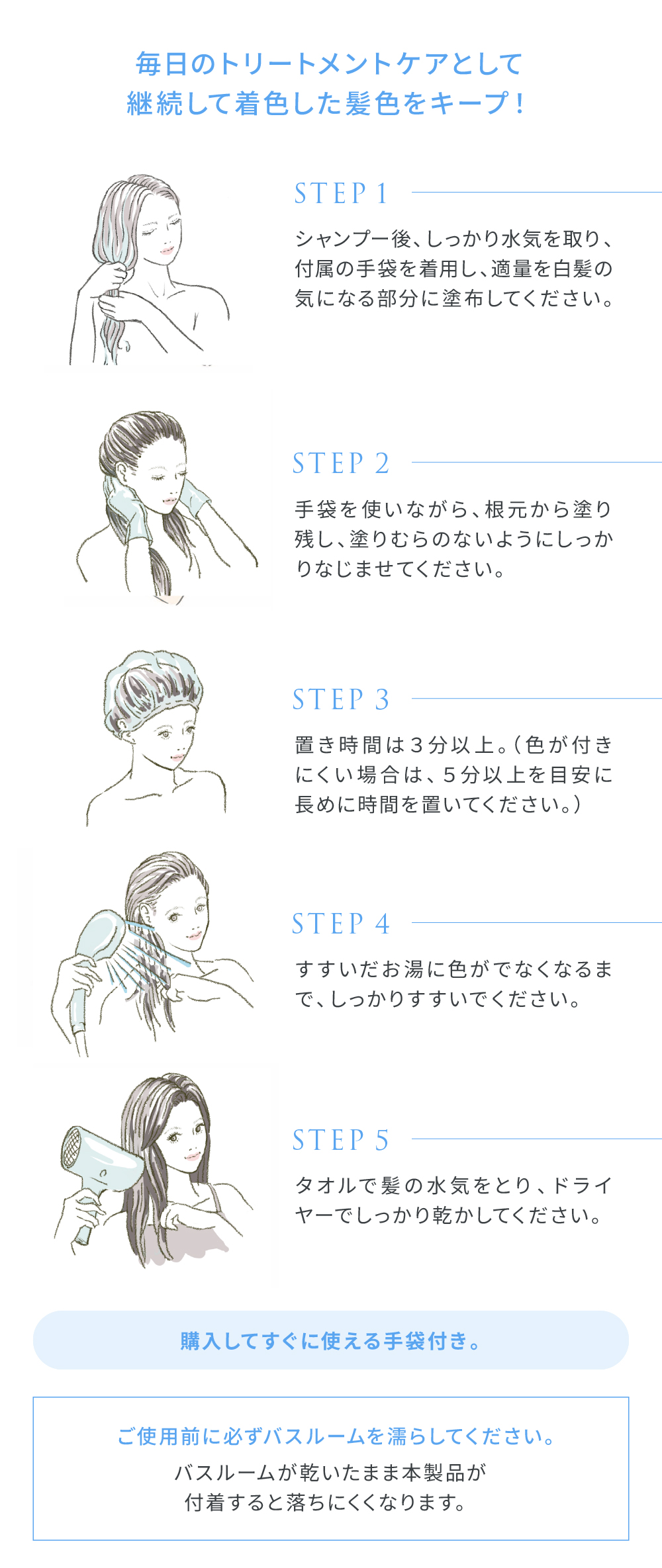 毎日のトリートメントケアとして
継続して着色した髪色をキープ！

STEP 1

シャンプー後、しっかり水気を取り、付属の手袋を着用し、適量を白髪の気になる部分に塗布してください。

STEP 2

手袋を使いながら、根元から塗り残し、塗りむらのないようにしっかりなじませてください。

STEP 3

置き時間は３分以上。（色が付きにくい場合は、５分以上を目安に長めに時間を置いてください。）

STEP 4

すすいだお湯に色がでなくなるまで、しっかりすすいでください。

STEP 5

タオルで髪の水気をとり、ドライヤーでしっかり乾かしてください。

購入してすぐに使える手袋付き。

ご使用前に必ずバスルームを濡らしてください。
バスルームが乾いたまま本製品が
付着すると落ちにくくなります。