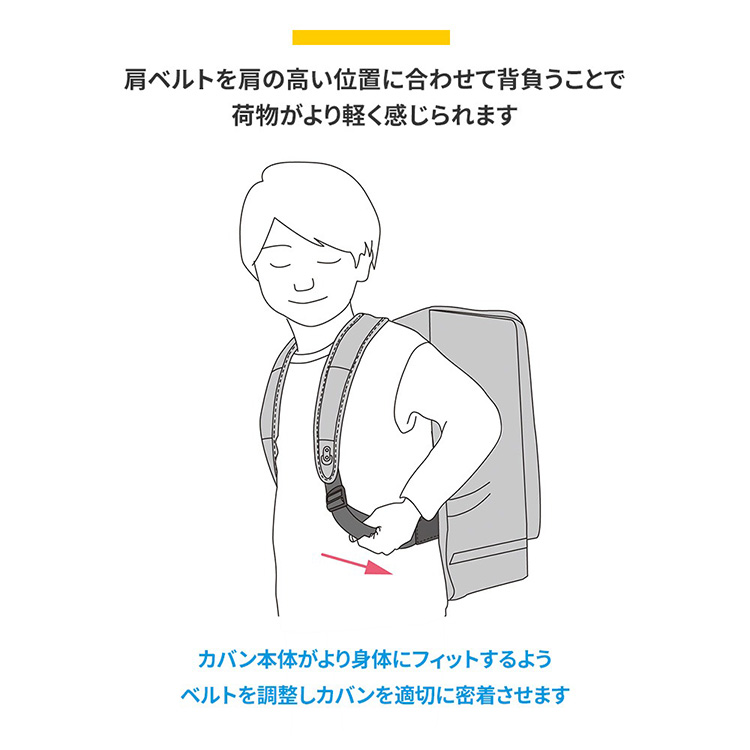 肩ベルトを肩の高い位置に合わせて背負うことで
荷物がより軽く感じられます

カバン本体がより身体にフィットするよう
ベルトを調整しカバンを適切に密着させます