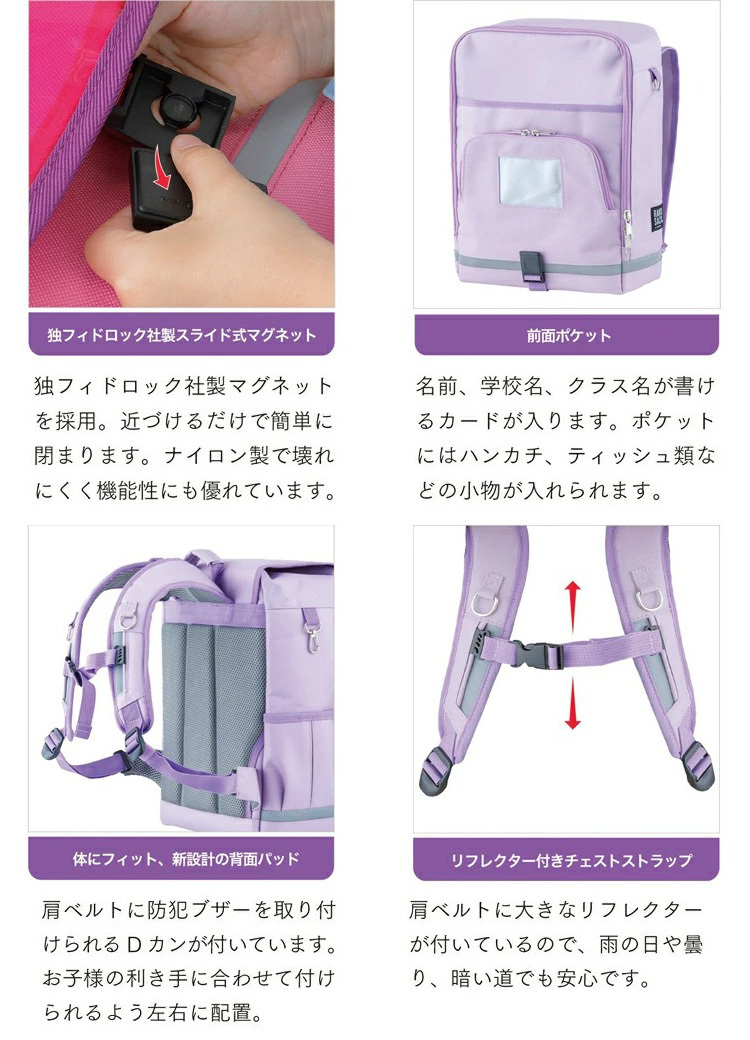 独フィドロック社製スライド式マグネット

独フィドロック社製マグネットを採用。近づけるだけで簡単に閉まります。ナイロン製で壊れにくく機能性にも優れています。

前面ポケット

名前、学校名、クラス名が書けるカードが入ります。ポケットにはハンカチ、ティッシュ類などの小物が入れられます。

体にフィット、新設計の背面パッド

肩ベルトに防犯ブザーを取り付けられるDカンが付いています。お子様の利き手に合わせて付けられるよう左右に配置。

リフレクター付きチェストストラップ

肩ベルトに大きなリフレクターが付いているので、雨の日や曇り、暗い道でも安心です。