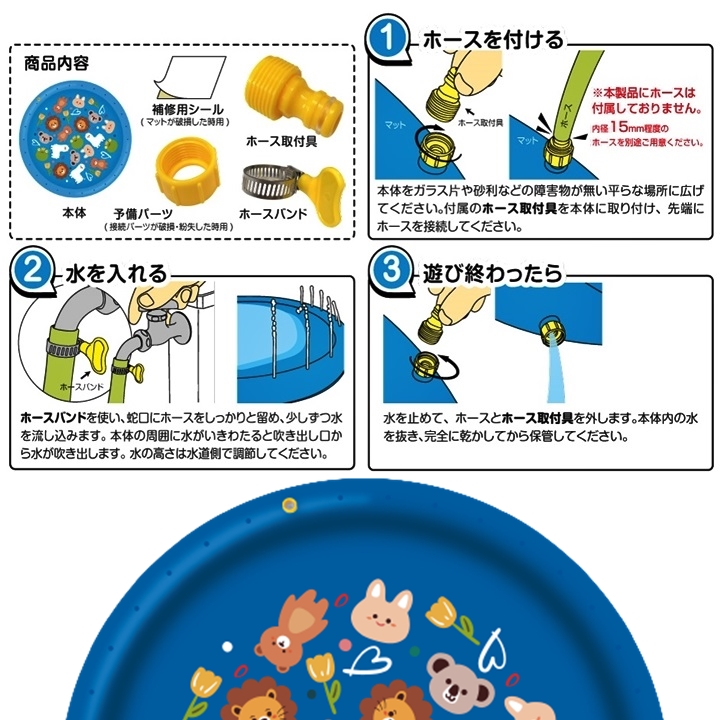 商品内容

補修用シール
（マットが破損した時用）

ホース取付具

本体

予備パーツ
（接続パーツが破損・紛失した時用）

ホースバンド

1 ホースを付ける

マット

ホース取付具

マット

ホース

※本製品にホースは付属しておりません。

内径15mm程度のホースを別途ご用意ください。

本体をガラス片や砂利などの障害物が無い平らな場所に広げてください。付属のホース取付具を本体に取り付け、先端にホースを接続してください。

2 水を入れる

ホースバンド

ホースバンドを使い、蛇口にホースをしっかりと留め、少しずつ水を流し込みます。本体の周囲に水がいきわたると吹き出し口から水が吹き出します。水の高さは水道側で調節してください。

3 遊び終わったら

水を止めて、ホースとホース取付具を外します。本体内の水を抜き、完全に乾かしてから保管してください。