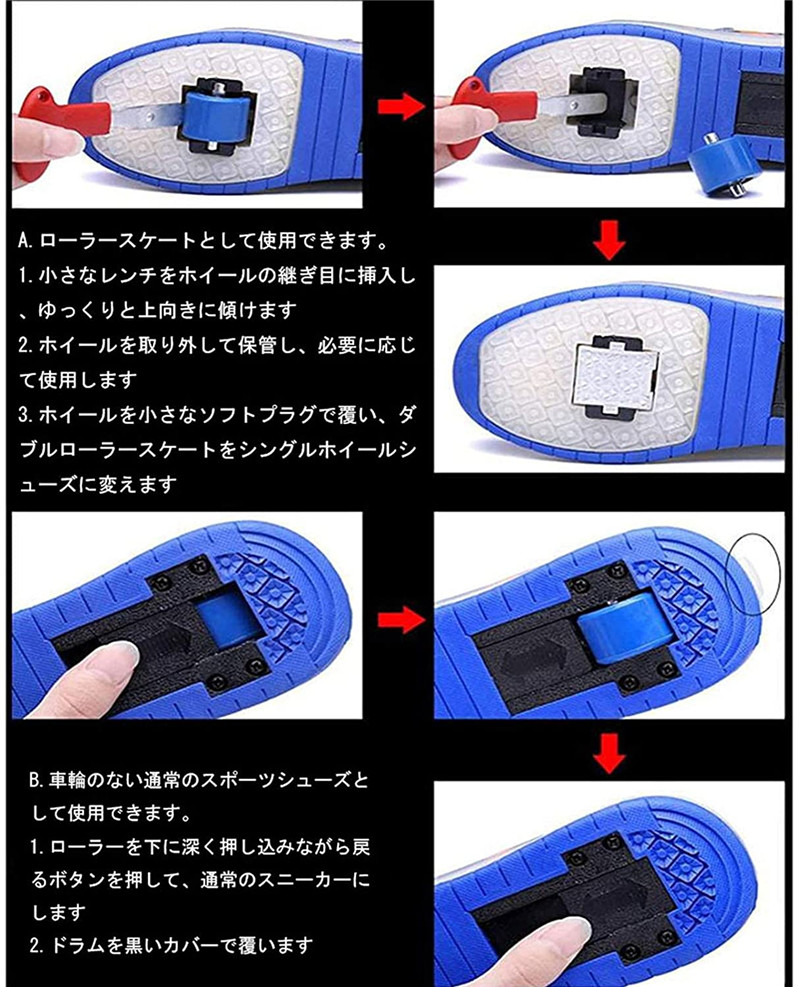 A.ローラースケートとして使用できます。

1.小さなレンチをホイールの継ぎ目に挿入し、ゆっくりと上向きに傾けます

2.ホイールを取り外して保管し、必要に応じて使用します

3.ホイールを小さなソフトプラグで覆い、ダブルローラースケートをシングルホイールシューズに変えます

B.車輪のない通常のスポーツシューズとして使用できます。

1.ローラーを下に深く押し込みながら戻るボタンを押して、通常のスニーカーにします

2.ドラムを黒いカバーで覆います