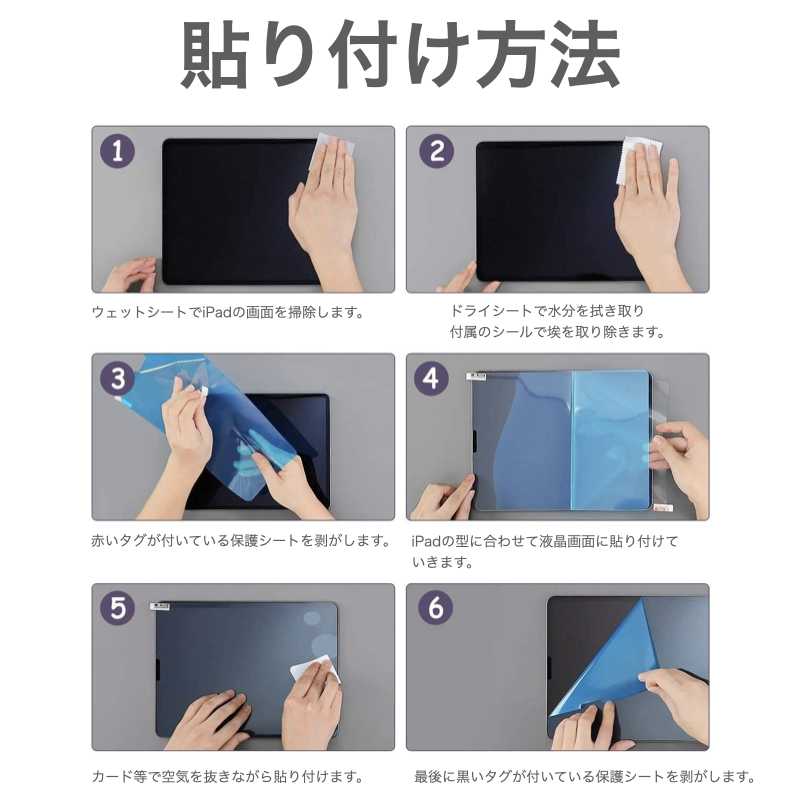 貼り付け方法

1

ウェットシートでiPadの画面を掃除します。

2

ドライシートで水分を拭き取り
付属のシールで埃を取り除きます。

3

赤いタグが付いている保護シートを剥がします。

4

iPadの型に合わせて液晶画面に貼り付けていきます。

5

カード等で空気を抜きながら貼り付けます。

6

最後に黒いタグが付いている保護シートを剥がします。