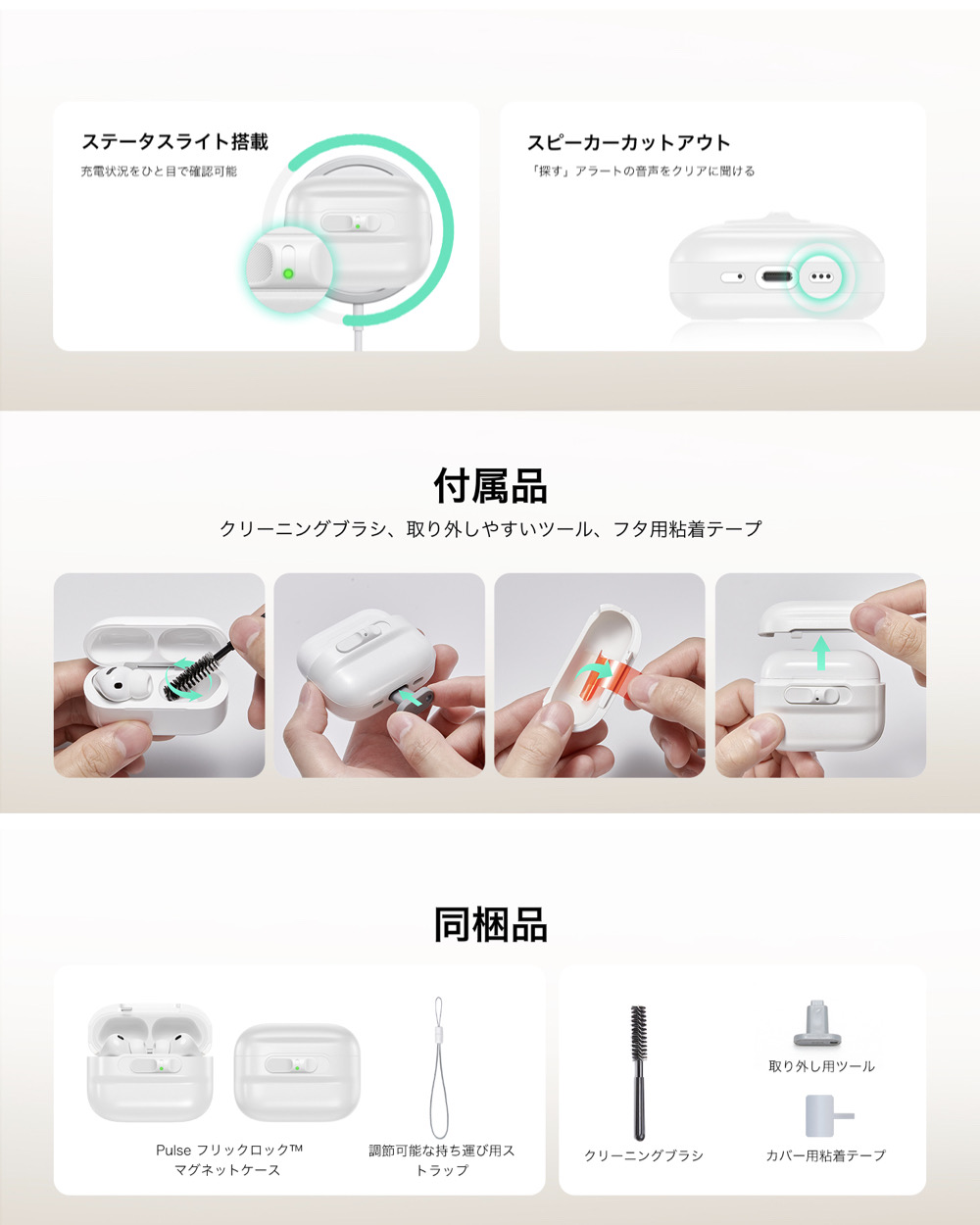 ステータスライト搭載
充電状況をひと目で確認可能

スピーカーカットアウト
「探す」アラートの音声をクリアに聞ける

付属品
クリーニングブラシ、取り外しやすいツール、フタ用粘着テープ

同梱品

Pulse フリックロック™ マグネットケース

調節可能な持ち運び用ストラップ

クリーニングブラシ

取り外し用ツール

カバー用粘着テープ