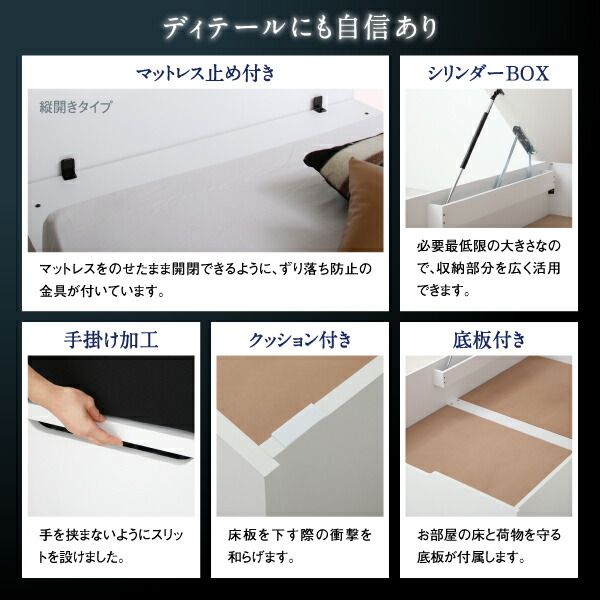 ディテールにも自信あり

マットレス止め付き

縦開きタイプ

マットレスをのせたまま開閉できるように、ずり落ち防止の金具が付いています。

シリンダーBOX

必要最低限の大きさなので、収納部分を広く活用できます。

手掛け加工

手を挟まないようにスリットを設けました。

クッション付き

床板を下す際の衝撃を和らげます。

底板付き

お部屋の床と荷物を守る底板が付属します。