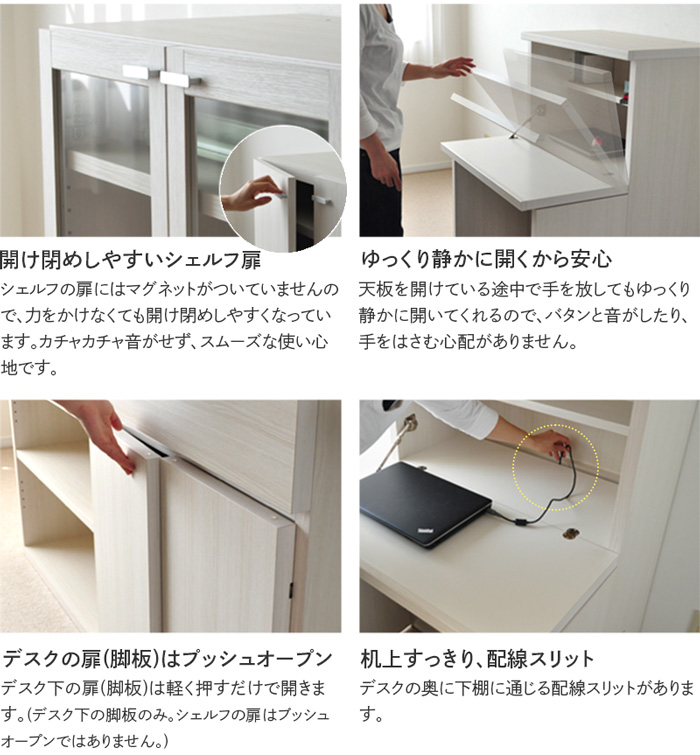 開け閉めしやすいシェルフ扉

シェルフの扉にはマグネットがついていませんので、力をかけなくても開け閉めしやすくなっています。カチャカチャ音がせず、スムーズな使い心地です。

ゆっくり静かに開くから安心

天板を開けている途中で手を放してもゆっくり静かに開いてくれるので、バタンと音がしたり、手をはさむ心配がありません。

デスクの扉(脚板)はプッシュオープン

デスク下の扉(脚板)は軽く押すだけで開きます。(デスク下の脚板のみ。シェルフの扉はプッシュオープンではありません。)

机上すっきり、配線スリット

デスクの奥に下棚に通じる配線スリットがあります。