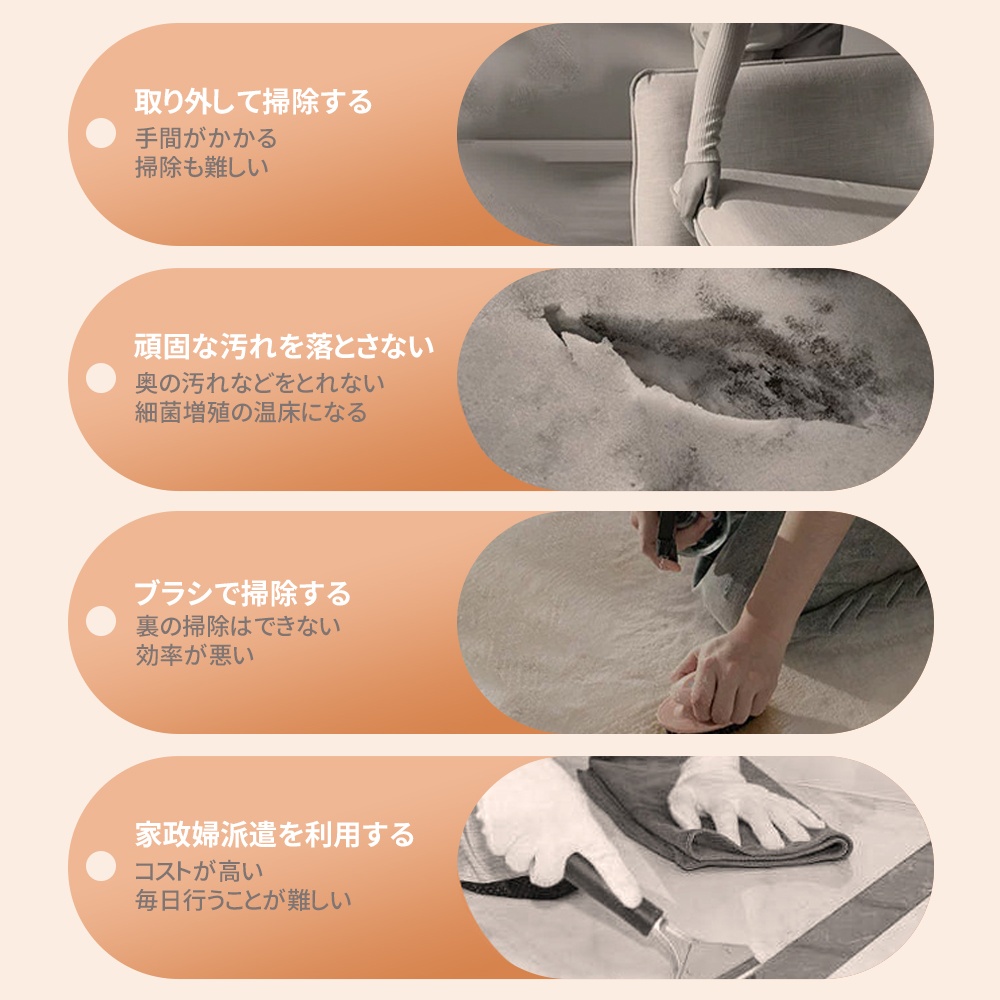 取り外して掃除する
手間がかかる
掃除も難しい

頑固な汚れを落とさない
奥の汚れなどをとれない
細菌増殖の温床になる

ブラシで掃除する
裏の掃除はできない
効率が悪い

家政婦派遣を利用する
コストが高い
毎日行うことが難しい