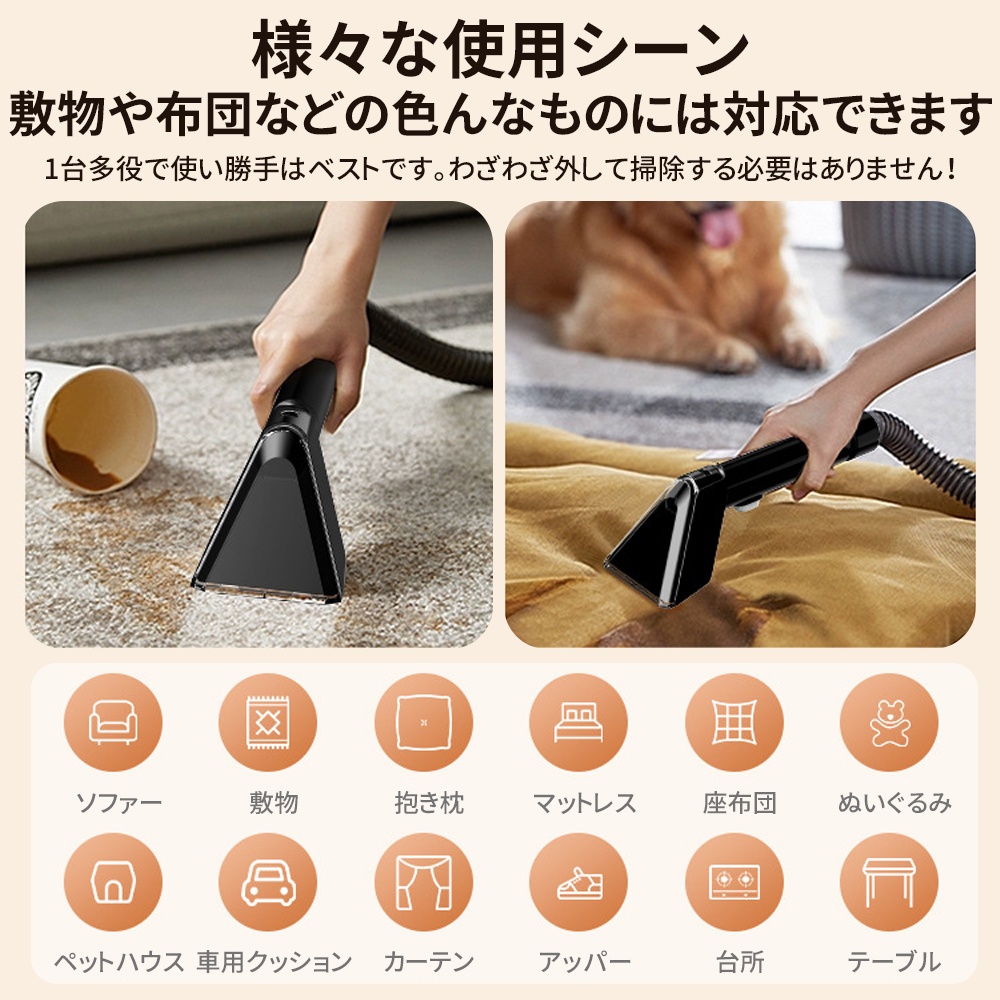 様々な使用シーン
敷物や布団などの色んなものには対応できます
1台多役で使い勝手はベストです。わざわざ外して掃除する必要はありません！

ソファー　敷物　抱き枕　マットレス　座布団　ぬいぐるみ
ペットハウス　車用クッション　カーテン　アッパー　台所　テーブル