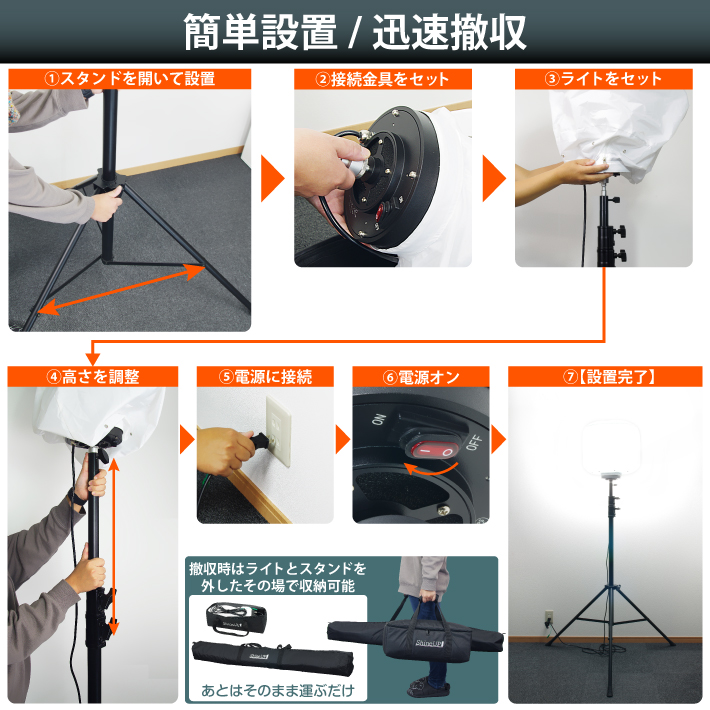 簡単設置 / 迅速撤収

①スタンドを開いて設置

②接続金具をセット

③ライトをセット

④高さを調整

⑤電源に接続

⑥電源オン

ON

OFF

⑦【設置完了】

撤収時はライトとスタンドを外したその場で収納可能

ShineUP

ShineUP

ShineUP

あとはそのまま運ぶだけ