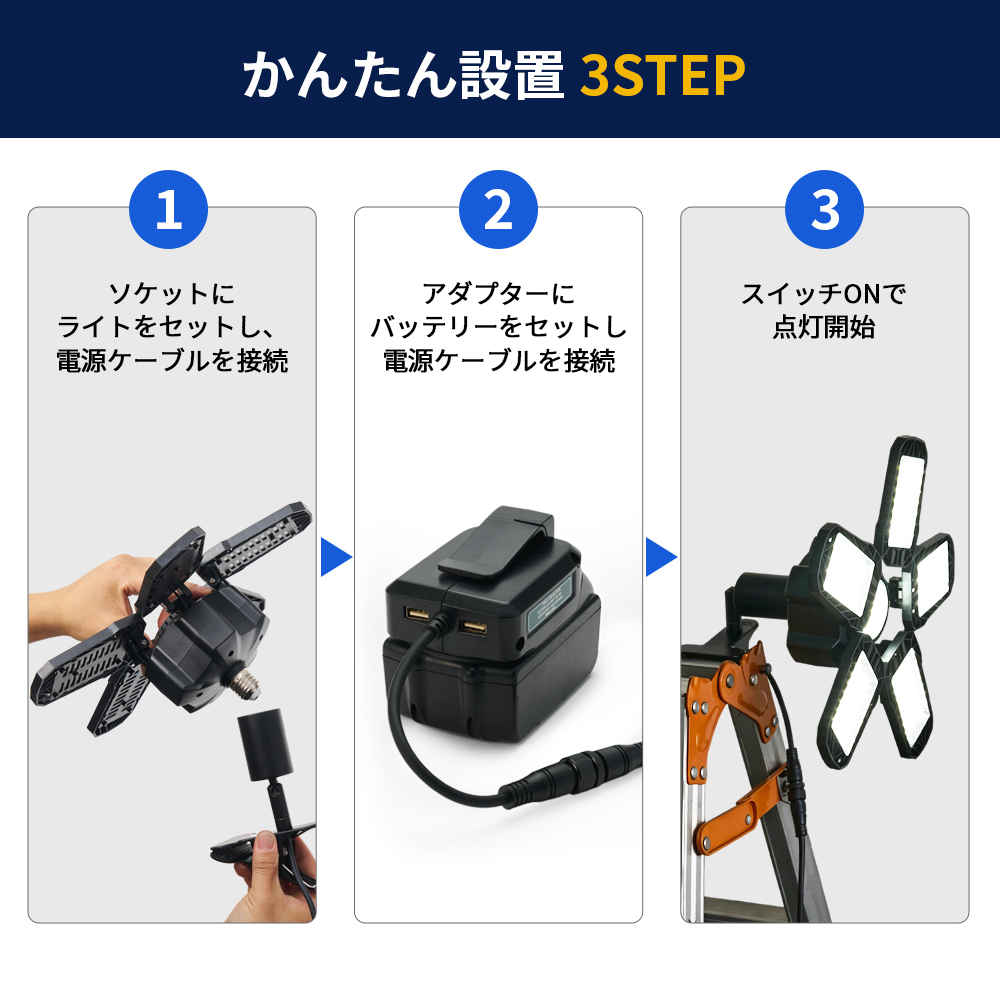 かんたん設置 3STEP

1
ソケットに
ライトをセットし、
電源ケーブルを接続

2
アダプターに
バッテリーをセットし
電源ケーブルを接続

3
スイッチONで
点灯開始