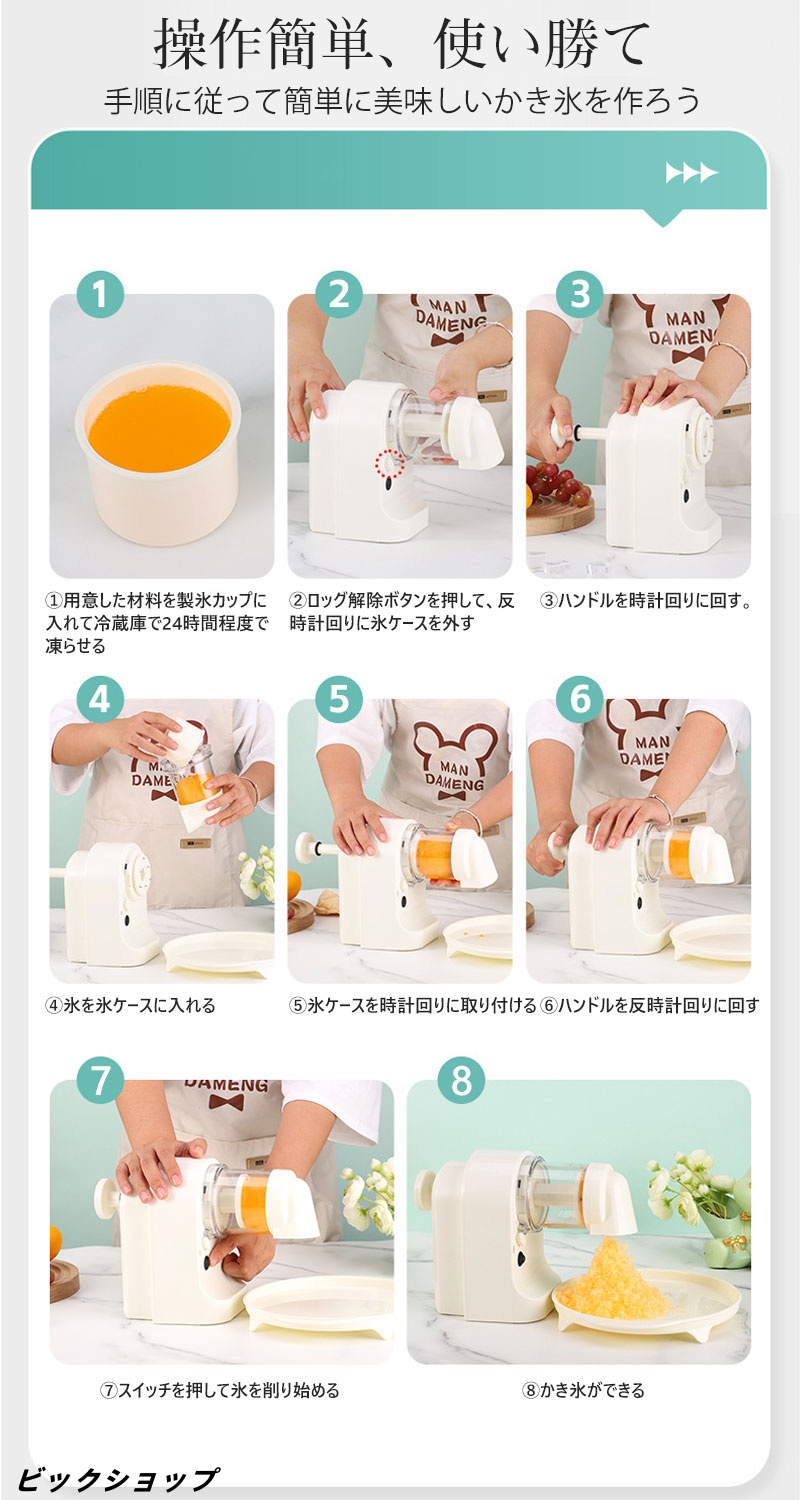 操作簡単、使い勝て

手順に従って簡単に美味しいかき氷を作ろう

1

①用意した材料を製氷カップに入れて冷蔵庫で24時間程度で凍らせる

2

MAN DAMENG

②ロッグ解除ボタンを押して、反時計回りに氷ケースを外す

3

MAN DAMENG

③ハンドルを時計回りに回す。

4

MAN DAMENG

④氷を氷ケースに入れる

5

MAN DAMENG

⑤氷ケースを時計回りに取り付ける

6

MAN DAMENG

⑥ハンドルを反時計回りに回す

7

DAMENG

⑦スイッチを押して氷を削り始める

8

⑧かき氷ができる

ビックショップ