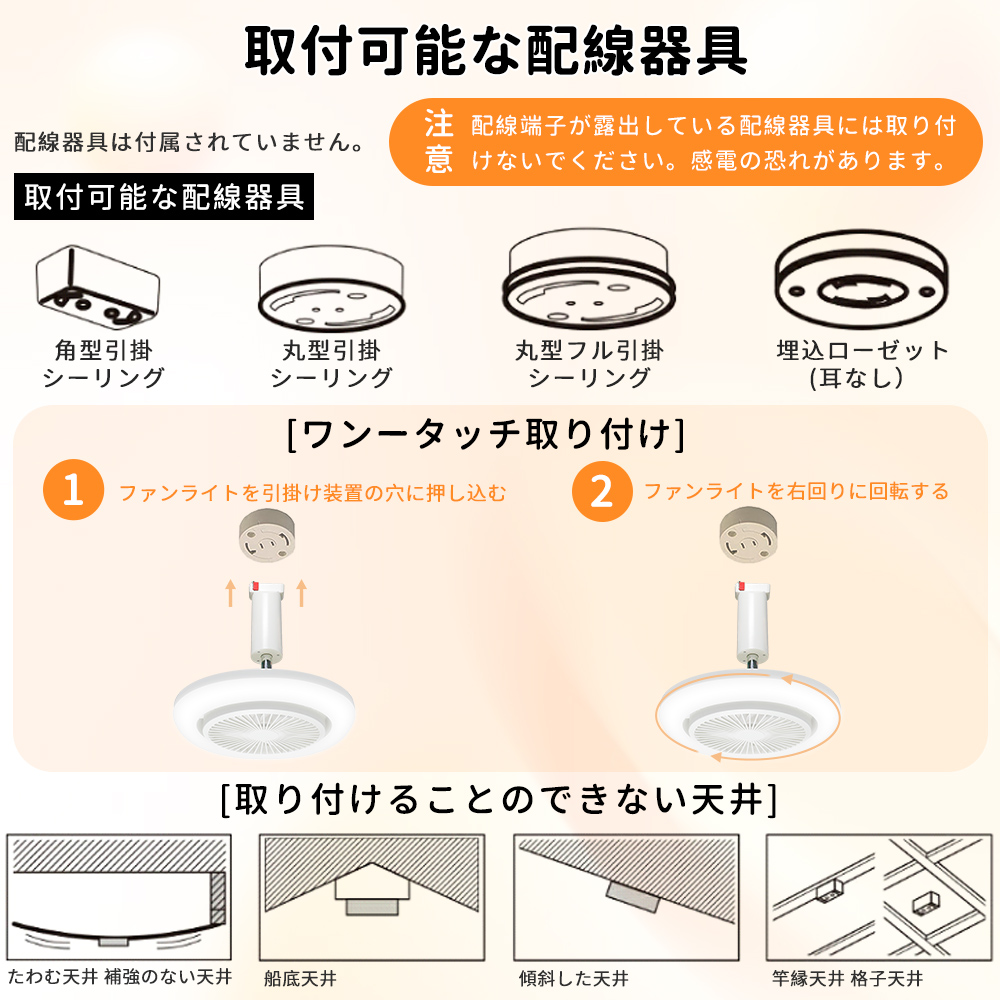 取付可能な配線器具

配線器具は付属されていません。

注意 配線端子が露出している配線器具には取り付けないでください。感電の恐れがあります。

取付可能な配線器具

角型引掛シーリング

丸型引掛シーリング

丸型フル引掛シーリング

埋込ローゼット(耳なし)

[ワンータッチ取り付け]

1 ファンライトを引掛け装置の穴に押し込む

2 ファンライトを右回りに回転する

[取り付けることのできない天井]

たわむ天井 補強のない天井

船底天井

傾斜した天井

竿縁天井 格子天井