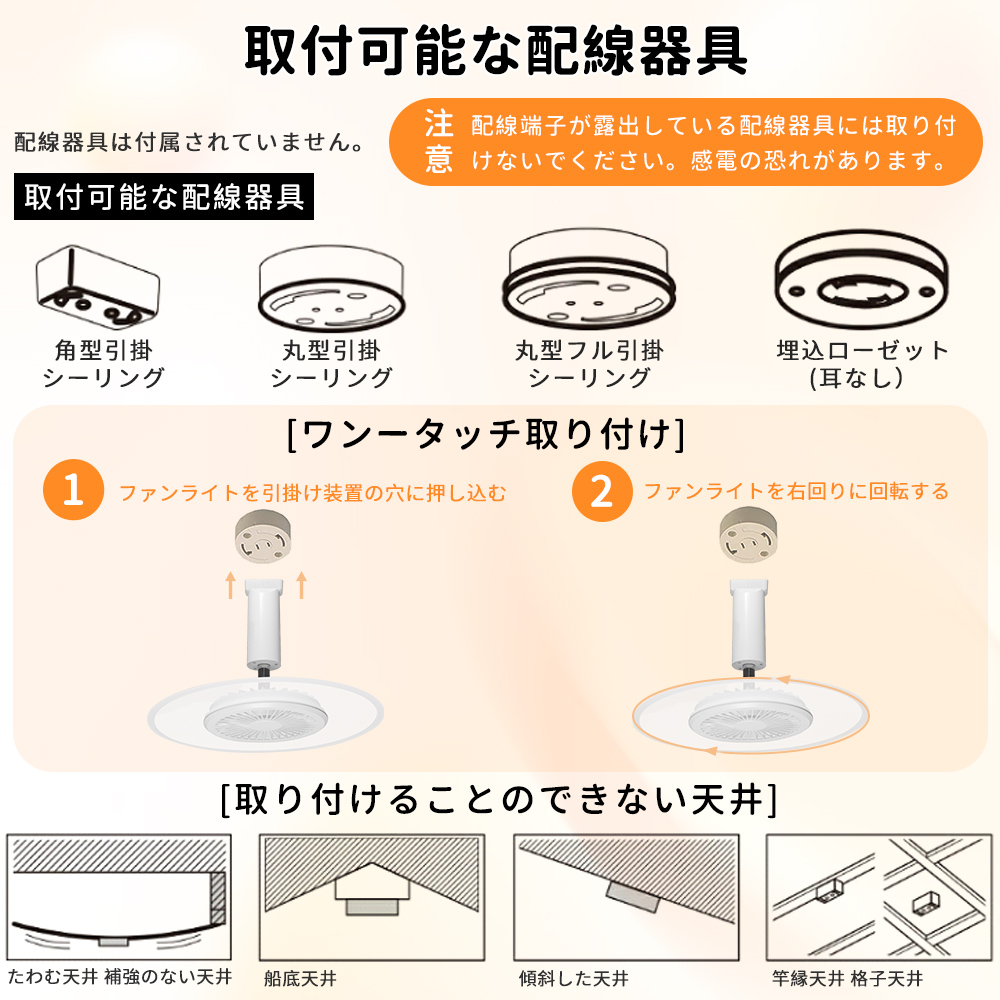 取付可能な配線器具

配線器具は付属されていません。

注意 配線端子が露出している配線器具には取り付けないでください。感電の恐れがあります。

取付可能な配線器具

角型引掛シーリング

丸型引掛シーリング

丸型フル引掛シーリング

埋込ローゼット(耳なし)

[ワンータッチ取り付け]

1 ファンライトを引掛け装置の穴に押し込む

2 ファンライトを右回りに回転する

[取り付けることのできない天井]

たわむ天井 補強のない天井

船底天井

傾斜した天井

竿縁天井 格子天井