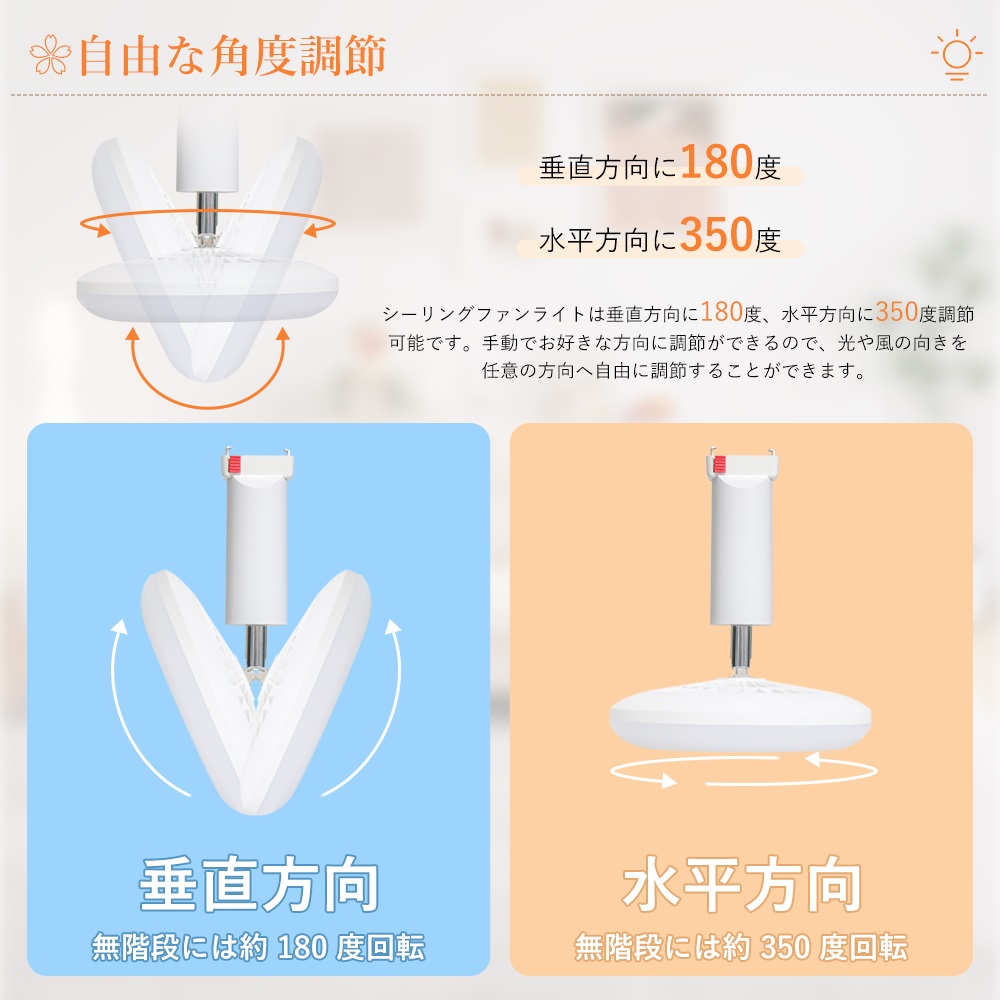 自由な角度調節

垂直方向に180度

水平方向に350度

シーリングファンライトは垂直方向に180度、水平方向に350度調節可能です。手動でお好きな方向に調節ができるので、光や風の向きを任意の方向へ自由に調節することができます。

垂直方向
無階段には約 180 度回転

水平方向
無階段には約 350 度回転