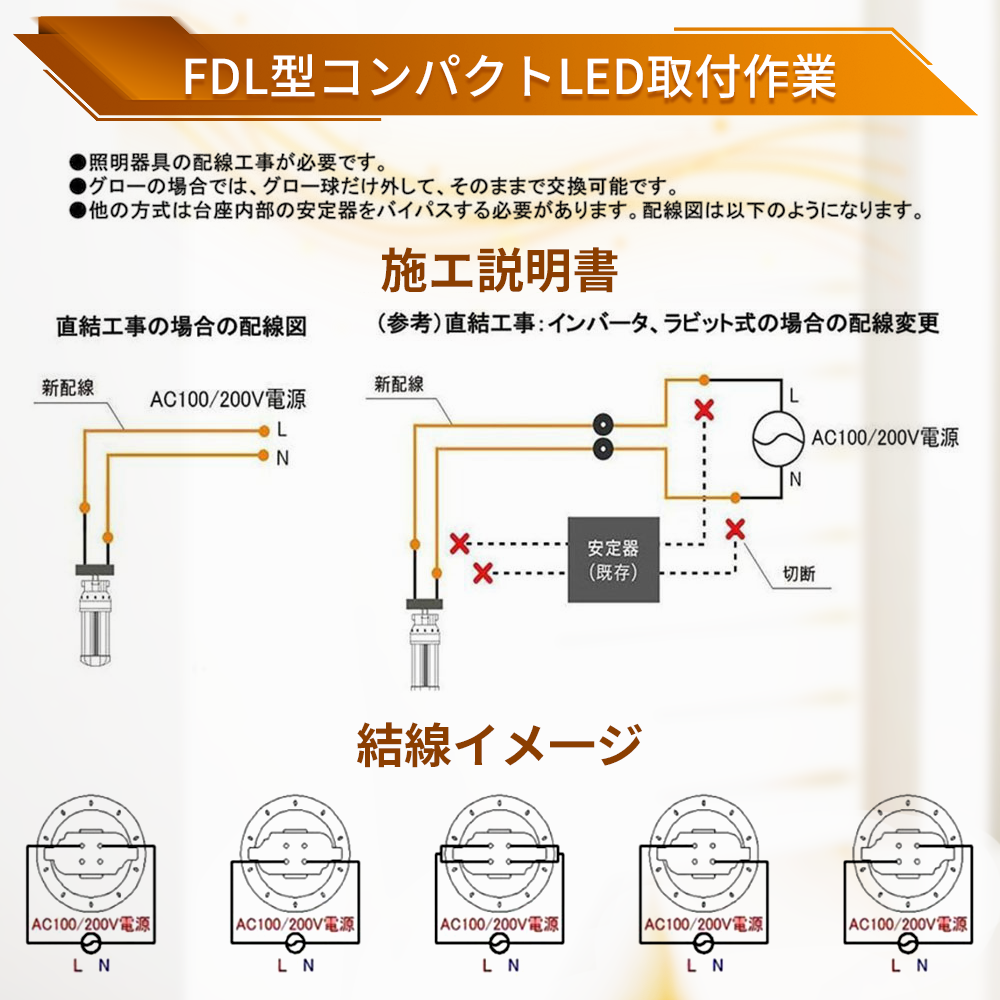 FDL型コンパクトLED取付作業

●照明器具の配線工事が必要です。
●グローの場合では、グロー球だけ外して、そのままで交換可能です。
●他の方式は台座内部の安定器をバイパスする必要があります。配線図は以下のようになります。

施工説明書

直結工事の場合の配線図

新配線
AC100/200V電源
L
N

(参考)直結工事:インバータ、ラビット式の場合の配線変更

新配線
L
AC100/200V電源
N
安定器
(既存)
切断

結線イメージ

AC100/200V電源
L N

AC100/200V電源
L N

AC100/200V電源
L N

AC100/200V電源
L N

AC100/200V電源
L N