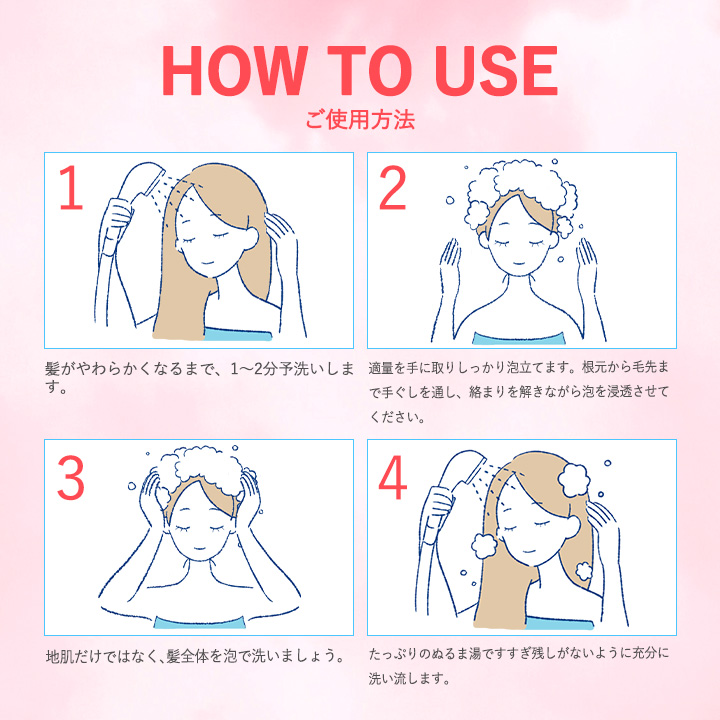 HOW TO USE
ご使用方法

1

髪がやわらかくなるまで、1〜2分予洗いします。

2

適量を手に取りしっかり泡立てます。根元から毛先まで手ぐしを通し、絡まりを解きながら泡を浸透させてください。

3

地肌だけではなく､髪全体を泡で洗いましょう。

4

たっぷりのぬるま湯ですすぎ残しがないように充分に洗い流します。