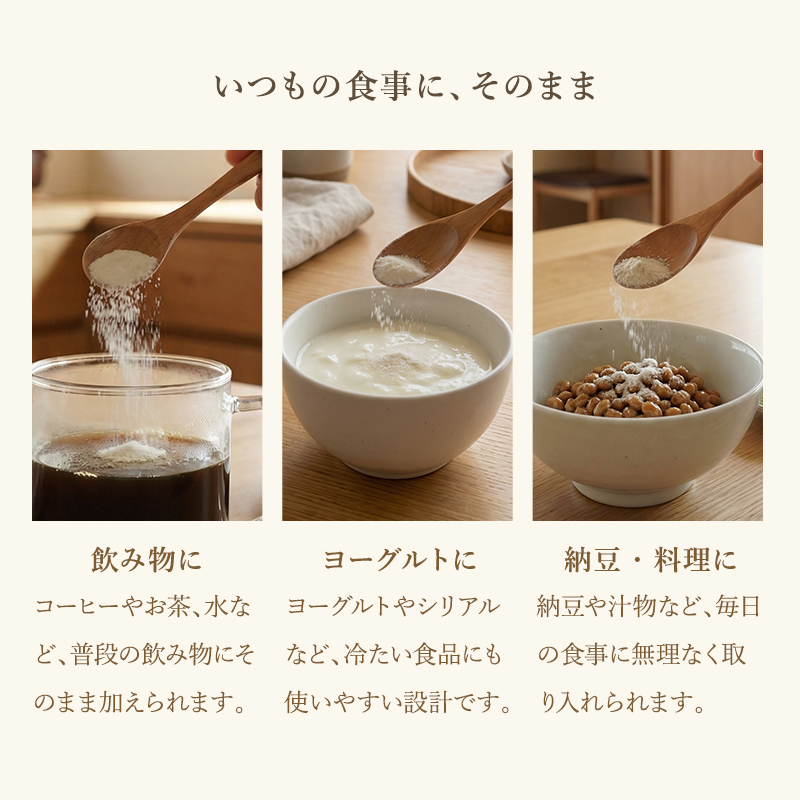 いつもの食事に、そのまま

飲み物に

コーヒーやお茶、水など、普段の飲み物にそのまま加えられます。

ヨーグルトに

ヨーグルトやシリアルなど、冷たい食品にも使いやすい設計です。

納豆・料理に

納豆や汁物など、毎日の食事に無理なく取り入れられます。